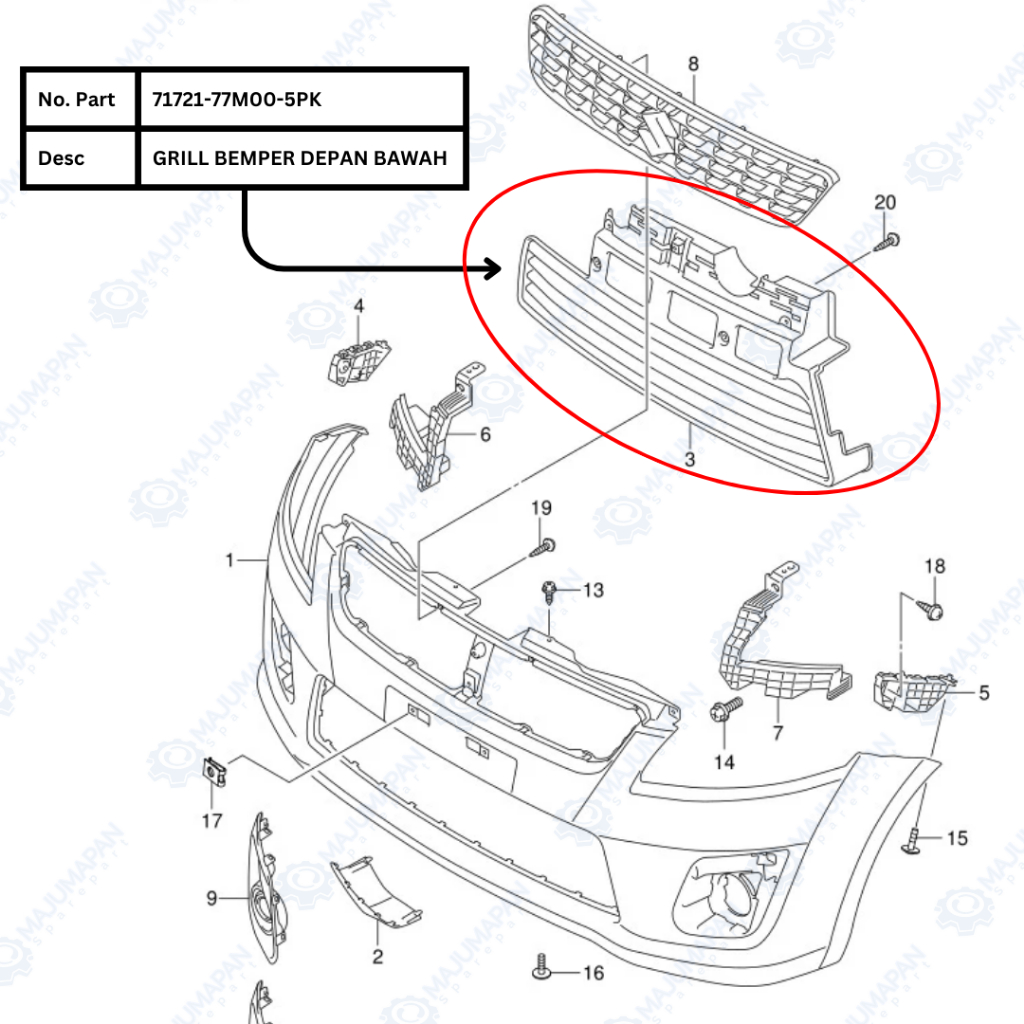 | No. Part | 71721-77M00-5PK |
|---|---|
| Desc | GRILL BEMPER DEPAN BAWAH |

8
20
4
6
3
19
1
13
18
5
7
14
17
15
9
2
16

MAJUMAPAN