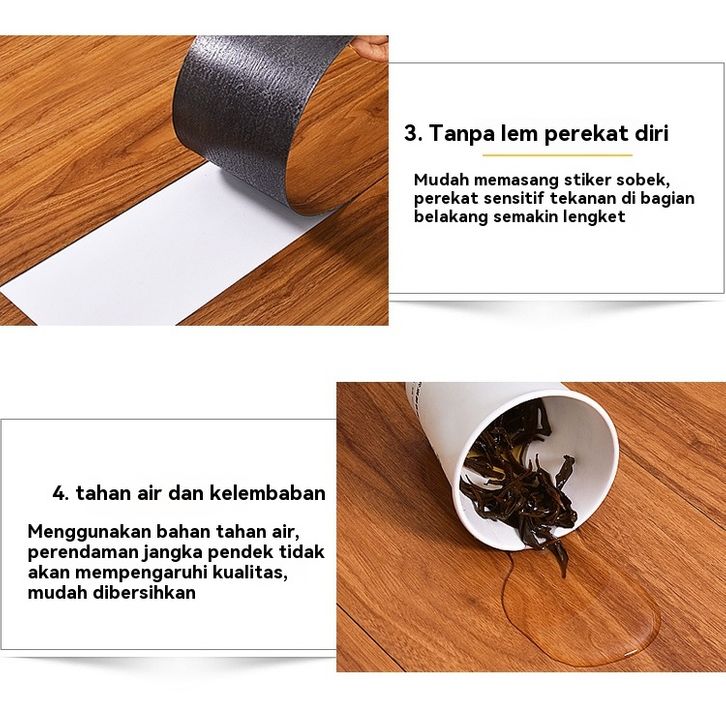 3. Tanpa lem perekat diri

Mudah memasang stiker sobek, perekat sensitif tekanan di bagian belakang semakin lengket

4. tahan air dan kelembaban

Menggunakan bahan tahan air, perendaman jangka pendek tidak akan mempengaruhi kualitas, mudah dibersihkan