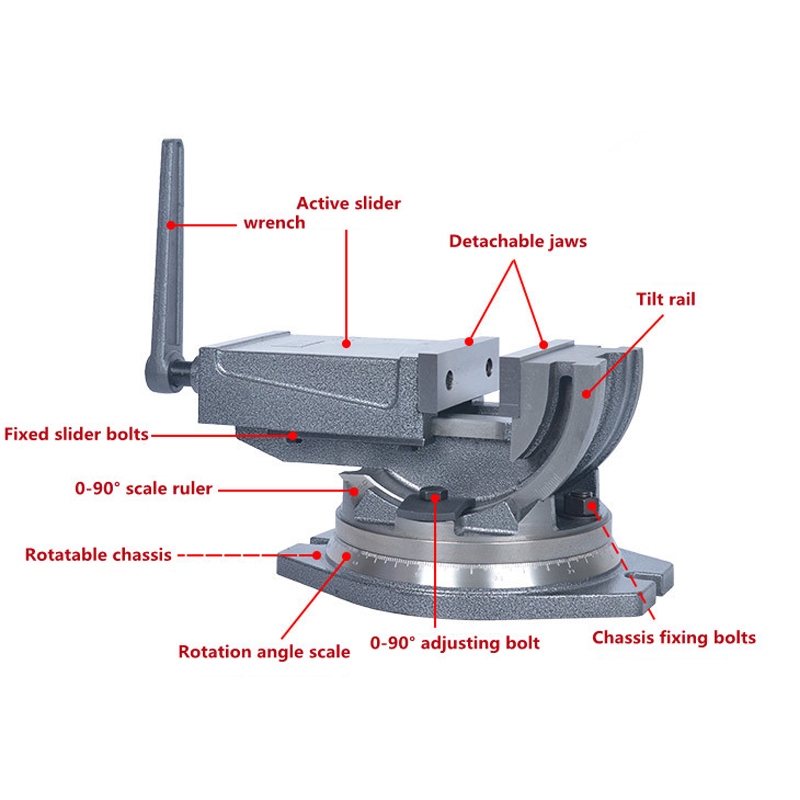 Active slider
wrench
Detachable jaws
Tilt rail
Fixed slider bolts
0-90° scale ruler
Rotatable chassis
Rotation angle scale
0-90° adjusting bolt
Chassis fixing bolts