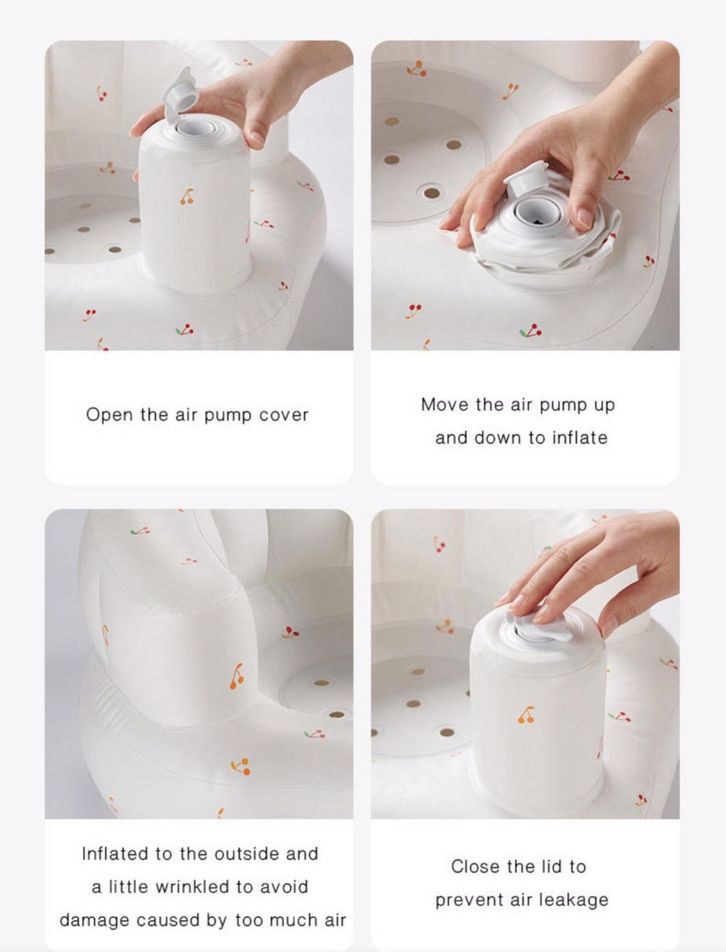 Open the air pump cover

Move the air pump up and down to inflate

Inflated to the outside and a little wrinkled to avoid damage caused by too much air

Close the lid to prevent air leakage