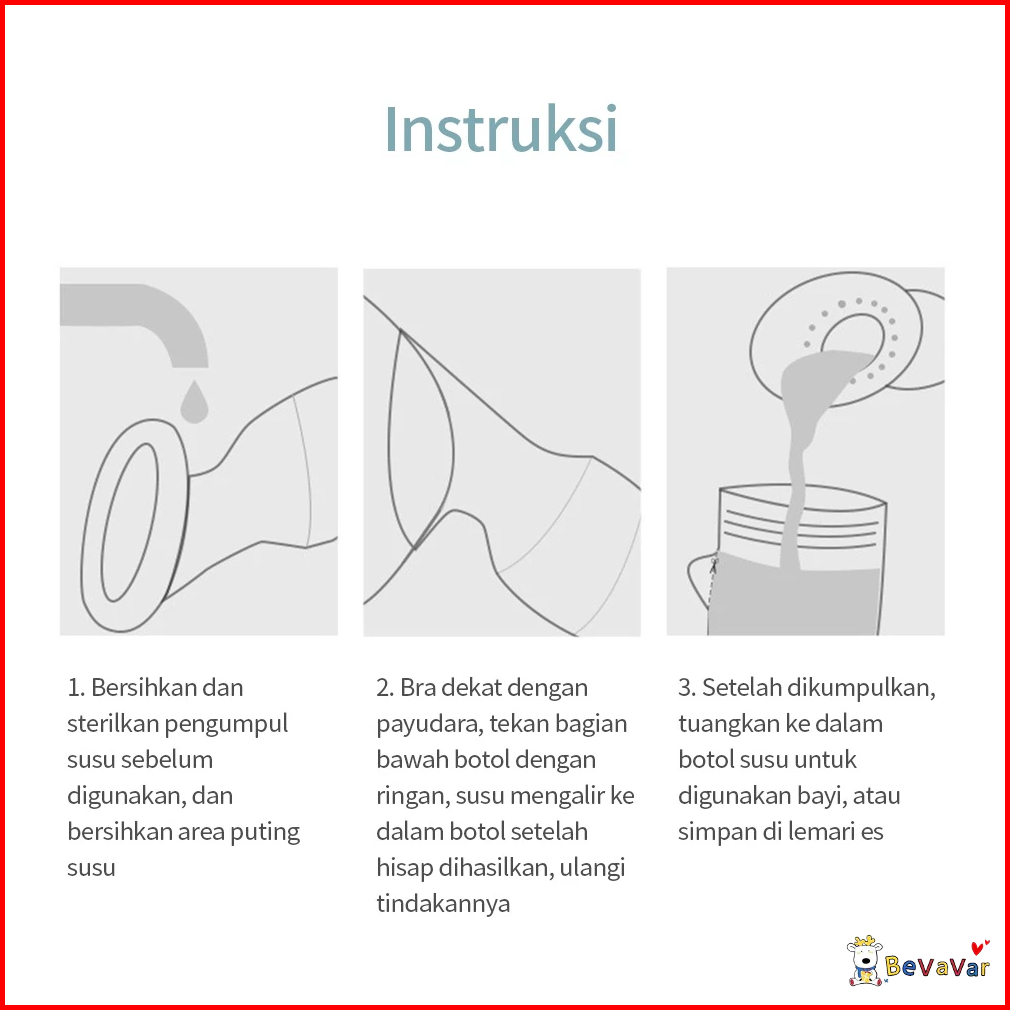 Instruksi

1. Bersihkan dan sterilkan pengumpul susu sebelum digunakan, dan bersihkan area puting susu

2. Bra dekat dengan payudara, tekan bagian bawah botol dengan ringan, susu mengalir ke dalam botol setelah hisap dihasilkan, ulangi tindakannya

3. Setelah dikumpulkan, tuangkan ke dalam botol susu untuk digunakan bayi, atau simpan di lemari es

BeVaVar