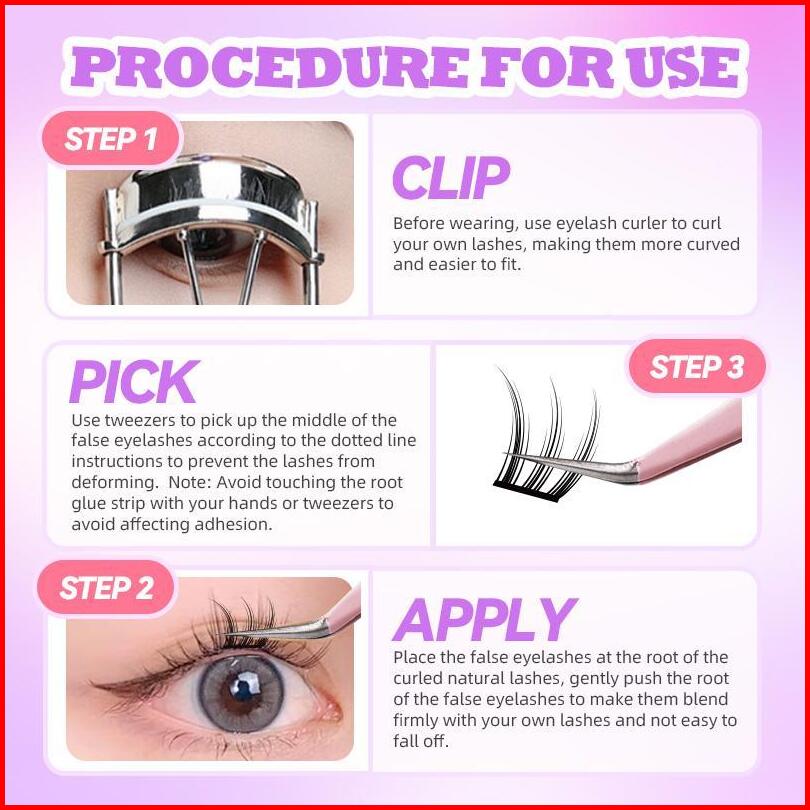 PROCEDURE FOR USE

STEP 1

CLIP

Before wearing, use eyelash curler to curl your own lashes, making them more curved and easier to fit.

PICK

Use tweezers to pick up the middle of the false eyelashes according to the dotted line instructions to prevent the lashes from deforming. Note: Avoid touching the root glue strip with your hands or tweezers to avoid affecting adhesion.

STEP 3

STEP 2

APPLY

Place the false eyelashes at the root of the curled natural lashes, gently push the root of the false eyelashes to make them blend firmly with your own lashes and not easy to fall off.