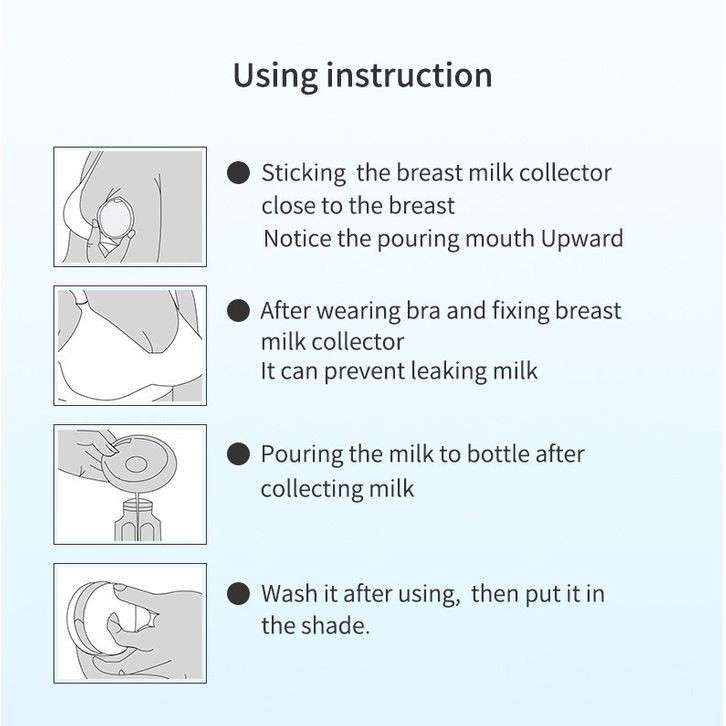 Using instruction

● Sticking the breast milk collector close to the breast
Notice the pouring mouth Upward

● After wearing bra and fixing breast milk collector
It can prevent leaking milk

● Pouring the milk to bottle after collecting milk

● Wash it after using, then put it in the shade.