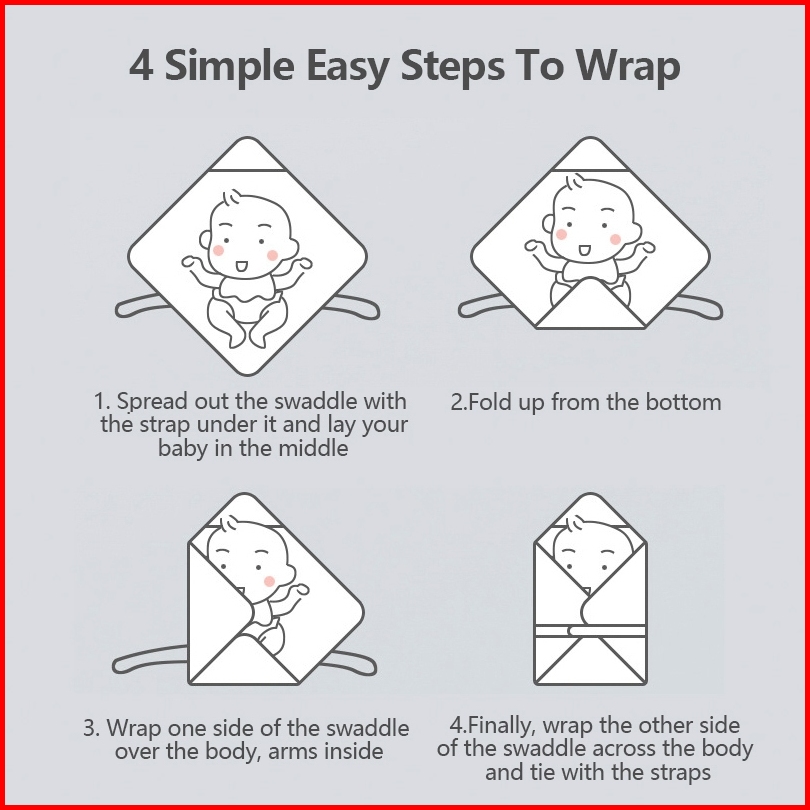 4 Simple Easy Steps To Wrap

1. Spread out the swaddle with the strap under it and lay your baby in the middle

2.Fold up from the bottom

3. Wrap one side of the swaddle over the body, arms inside

4.Finally, wrap the other side of the swaddle across the body and tie with the straps