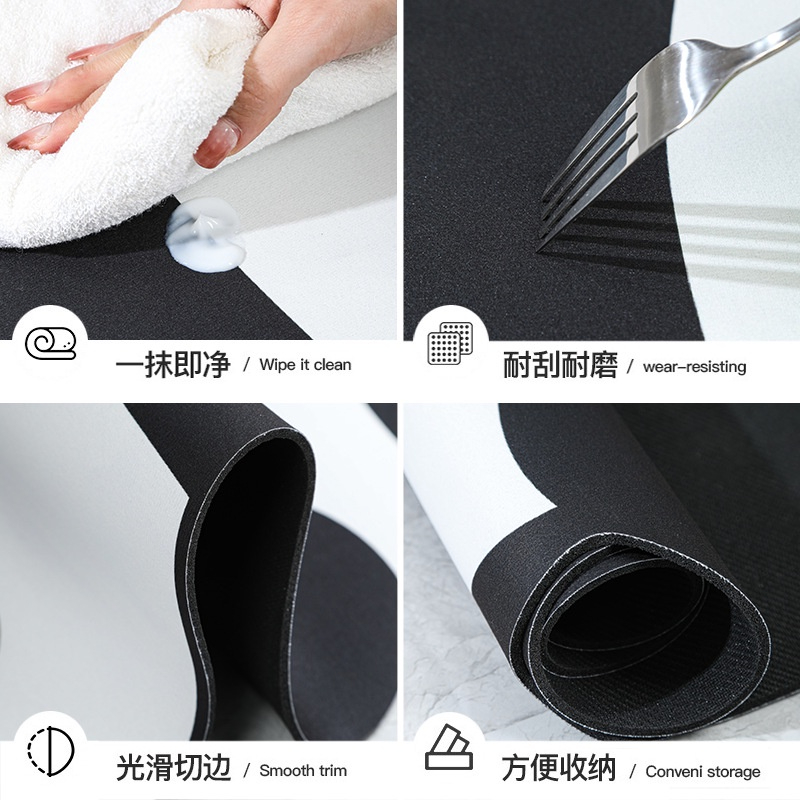 一抹即净 / Wipe it clean

耐刮耐磨 / wear-resisting

光滑切边 / Smooth trim

方便收纳 / Conveni storage