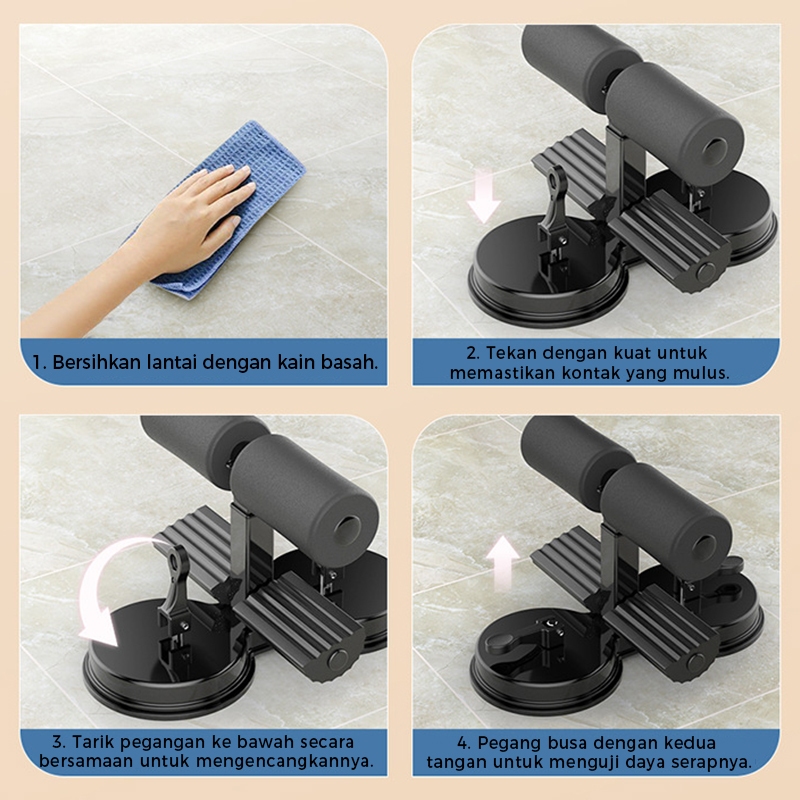 1. Bersihkan lantai dengan kain basah.

2. Tekan dengan kuat untuk memastikan kontak yang mulus.

3. Tarik pegangan ke bawah secara bersamaan untuk mengencangkannya.

4. Pegang busa dengan kedua tangan untuk menguji daya serapnya.