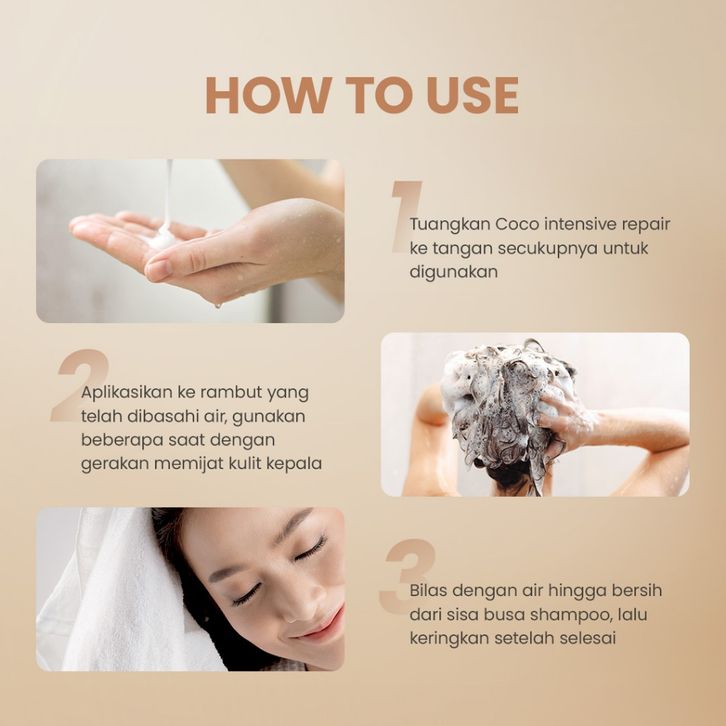 HOW TO USE

1

Tuangkan Coco intensive repair ke tangan secukupnya untuk digunakan

2

Aplikasikan ke rambut yang telah dibasahi air, gunakan beberapa saat dengan gerakan memijat kulit kepala

3

Bilas dengan air hingga bersih dari sisa busa shampoo, lalu keringkan setelah selesai