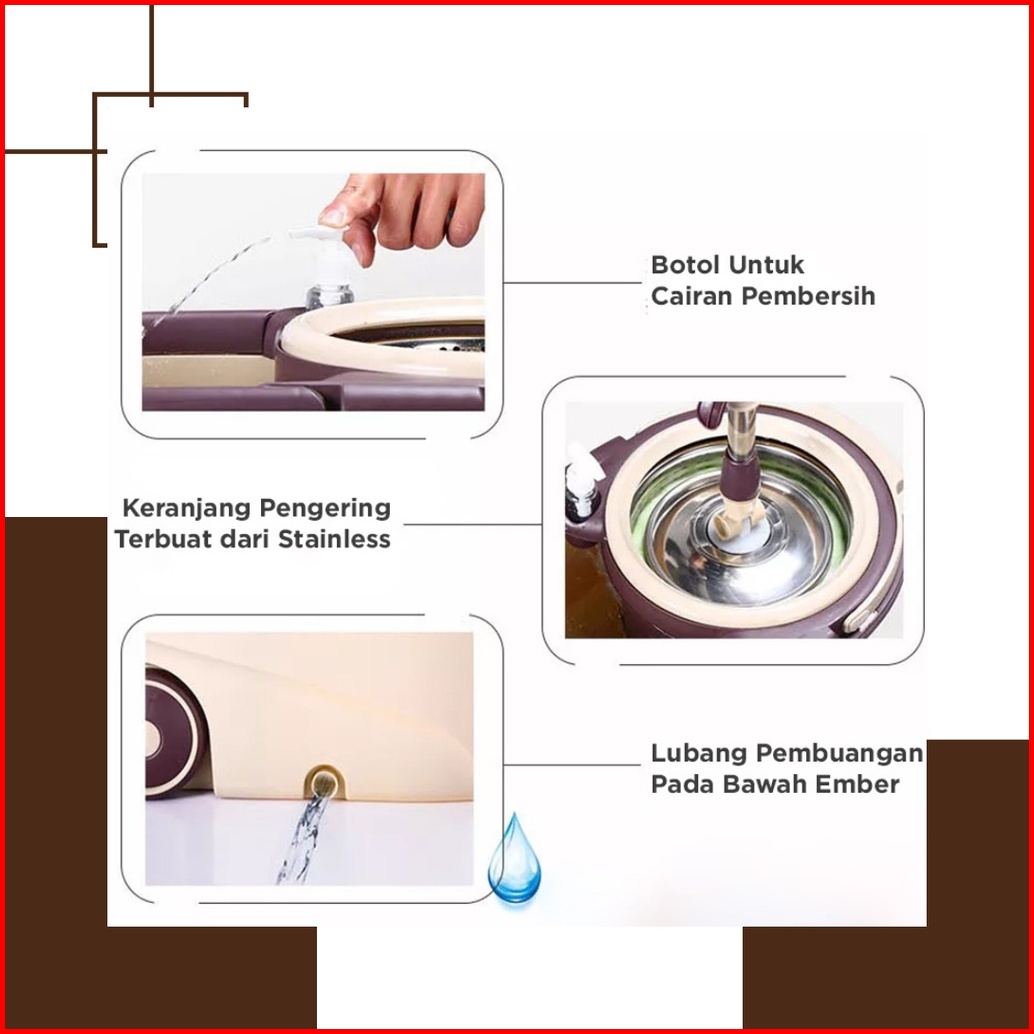 Botol Untuk
Cairan Pembersih

Keranjang Pengering
Terbuat dari Stainless

Lubang Pembuangan
Pada Bawah Ember