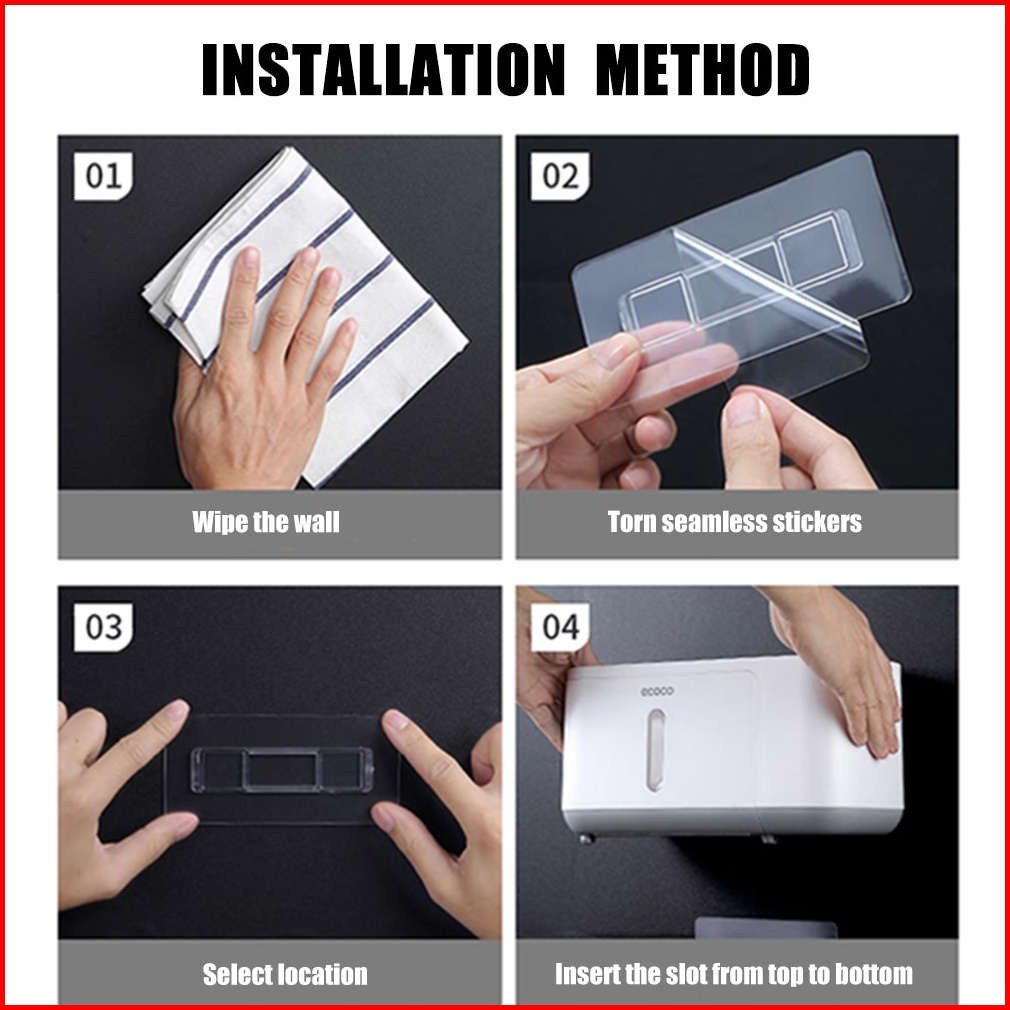 INSTALLATION METHOD

01

Wipe the wall

02

Torn seamless stickers

03

Select location

04

ecoco

Insert the slot from top to bottom