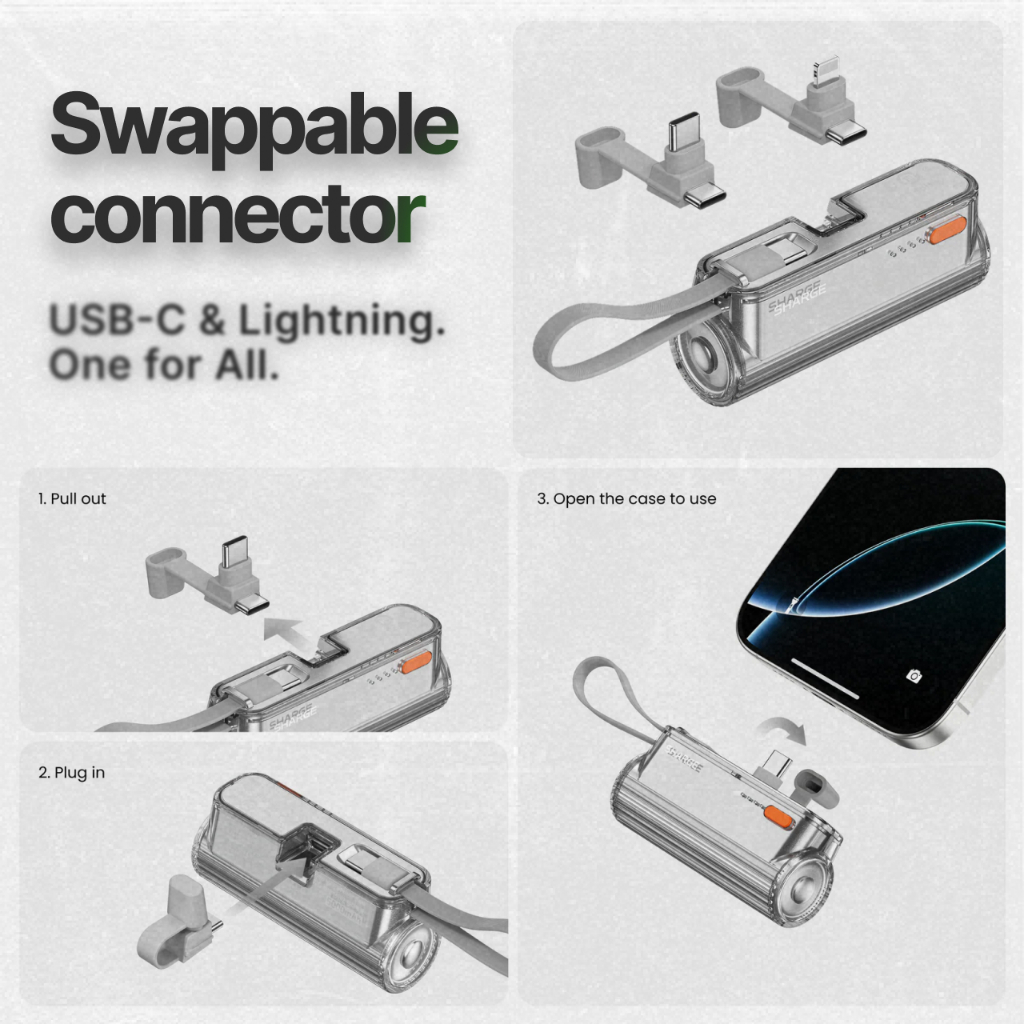 Swappable connector

USB-C & Lightning. One for All.

SHARGE

1. Pull out

SHARGE

2. Plug in

3. Open the case to use

SHARGE