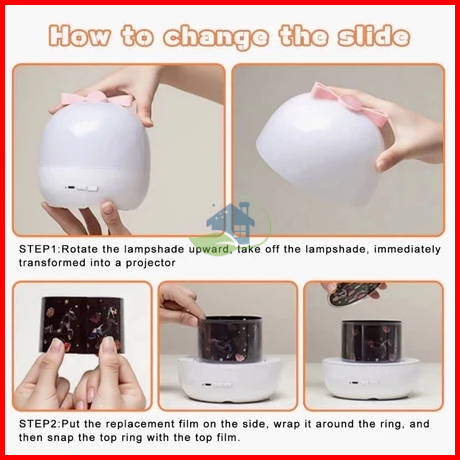 How to change the slide

STEP1:Rotate the lampshade upward, take off the lampshade, immediately transformed into a projector

STEP2:Put the replacement film on the side, wrap it around the ring, and then snap the top ring with the top film.