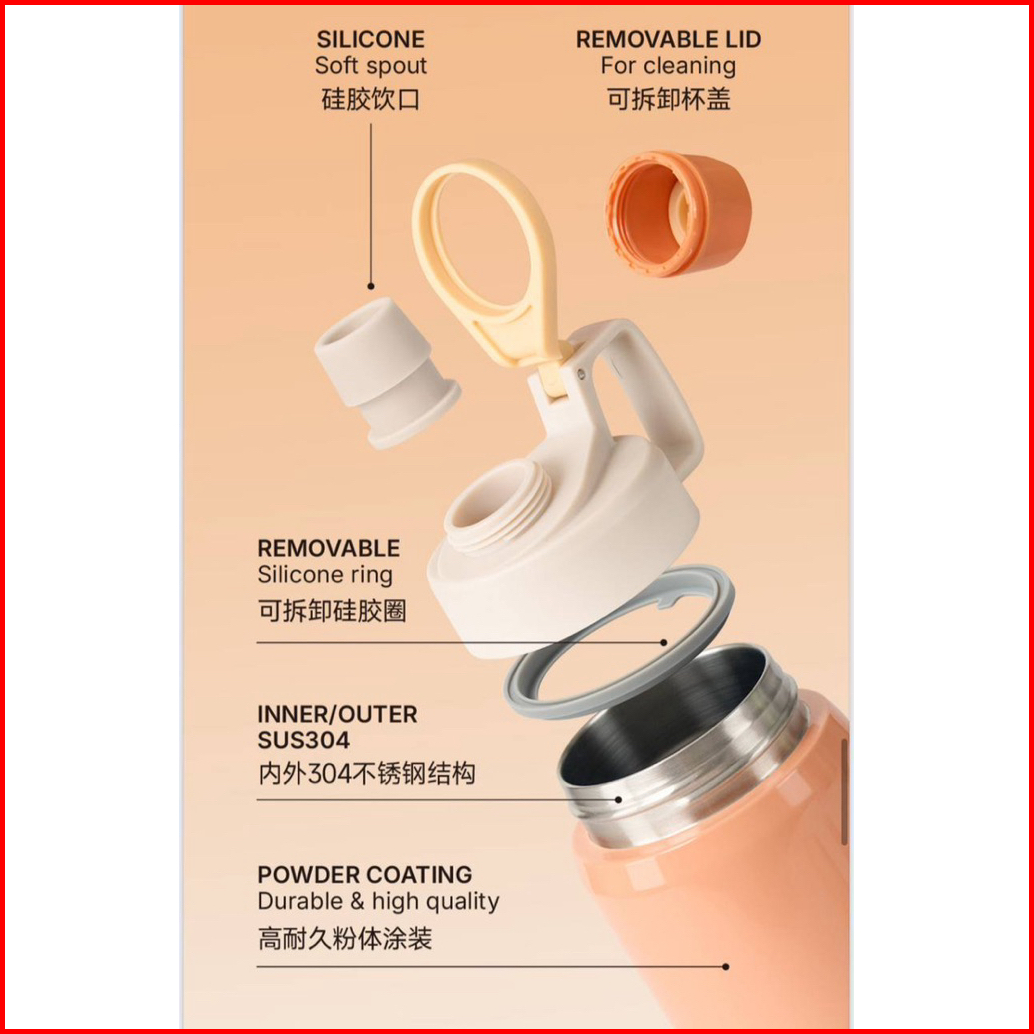 SILICONE
Soft spout
硅胶饮口

REMOVABLE LID
For cleaning
可拆卸杯盖

REMOVABLE
Silicone ring
可拆卸硅胶圈

INNER/OUTER
SUS304
内外304不锈钢结构

POWDER COATING
Durable & high quality
高耐久粉体涂装