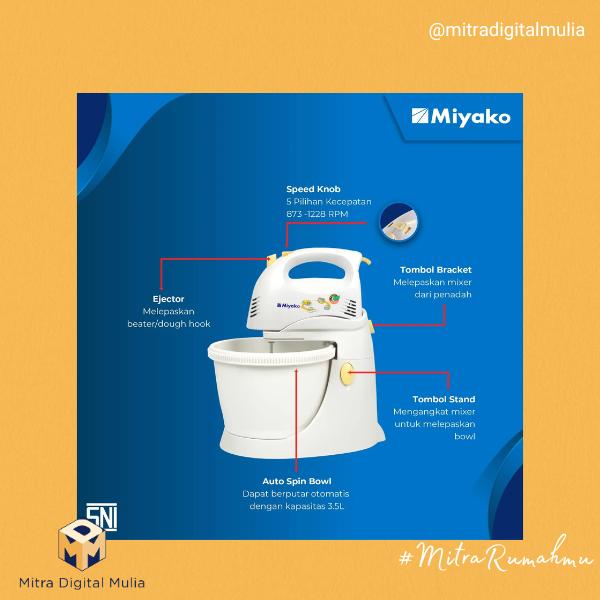 @mitradigitalmulia

Miyako

Speed Knob
5 Pilihan Kecepatan
873 -1228 RPM

Ejector
Melepaskan beater/dough hook

Miyako

Tombol Bracket
Melepaskan mixer dari penadah

Tombol Stand
Mengangkat mixer untuk melepaskan bowl

Auto Spin Bowl
Dapat berputar otomatis dengan kapasitas 3.5L

SNI

Mitra Digital Mulia

#MitraRumahmu