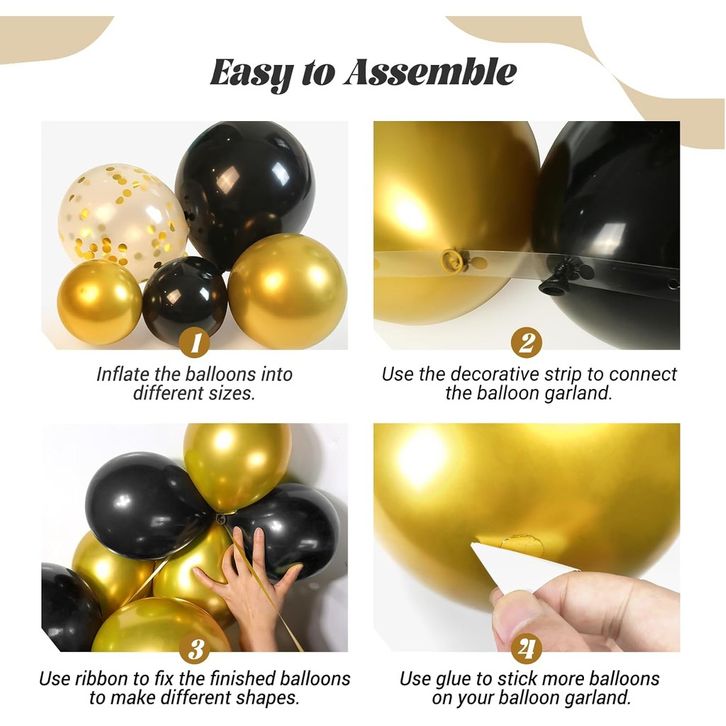 Easy to Assemble

1

Inflate the balloons into different sizes.

2

Use the decorative strip to connect the balloon garland.

3

Use ribbon to fix the finished balloons to make different shapes.

4

Use glue to stick more balloons on your balloon garland.