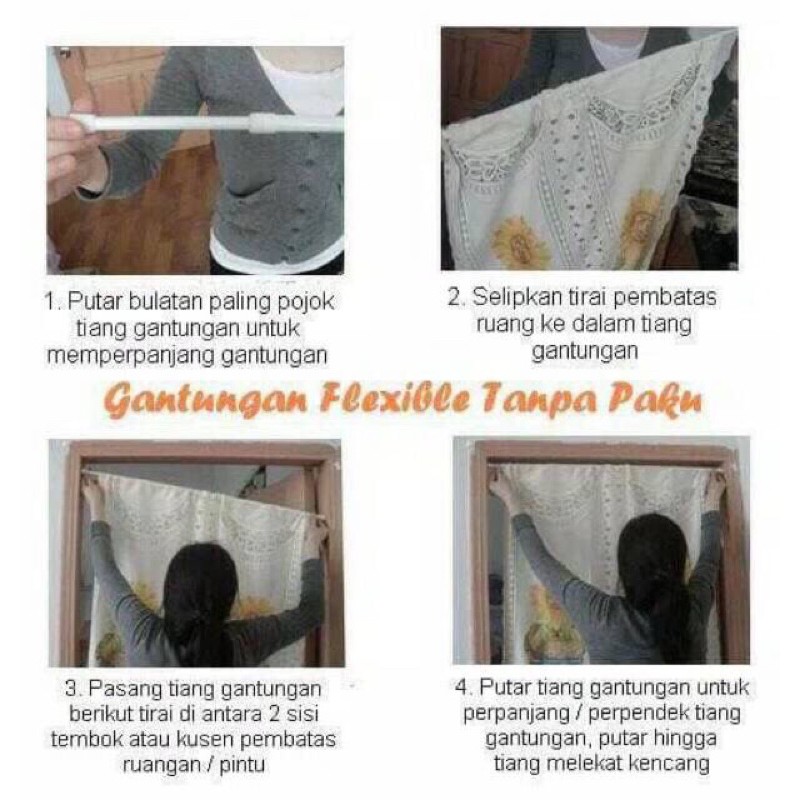 1. Putar bulatan paling pojok tiang gantungan untuk memperpanjang gantungan

2. Selipkan tirai pembatas ruang ke dalam tiang gantungan

Gantungan Flexible Tanpa Paku

3. Pasang tiang gantungan berikut tirai di antara 2 sisi tembok atau kusen pembatas ruangan / pintu

4. Putar tiang gantungan untuk perpanjang / perpendek tiang gantungan, putar hingga tiang melekat kencang