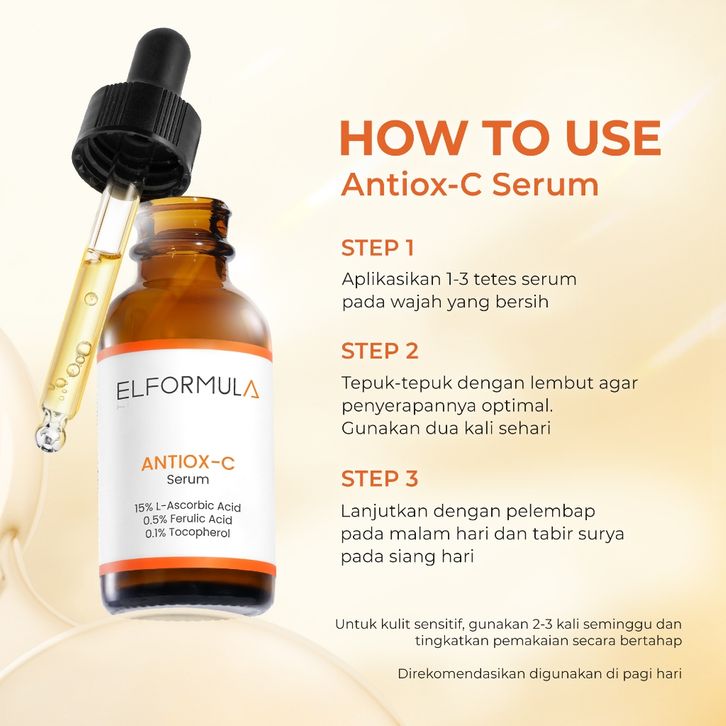 ELFORMULA

ANTIOX-C
Serum

15% L-Ascorbic Acid
0.5% Ferulic Acid
0.1% Tocopherol

HOW TO USE
Antiox-C Serum

STEP 1
Aplikasikan 1-3 tetes serum pada wajah yang bersih

STEP 2
Tepuk-tepuk dengan lembut agar penyerapannya optimal. Gunakan dua kali sehari

STEP 3
Lanjutkan dengan pelembap pada malam hari dan tabir surya pada siang hari

Untuk kulit sensitif, gunakan 2-3 kali seminggu dan tingkatkan pemakaian secara bertahap

Direkomendasikan digunakan di pagi hari