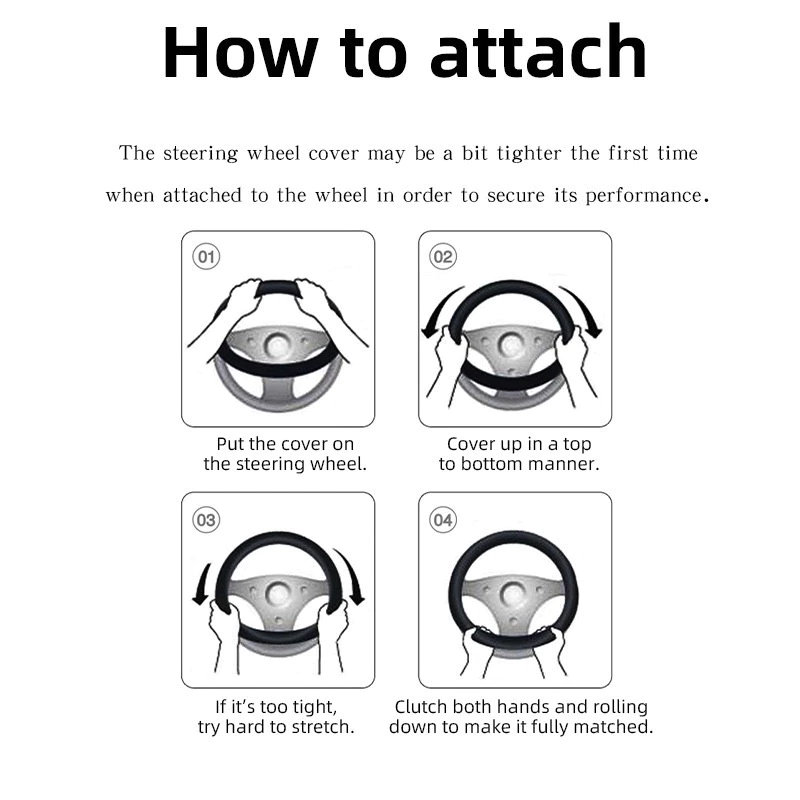 How to attach

The steering wheel cover may be a bit tighter the first time when attached to the wheel in order to secure its performance.

01

Put the cover on the steering wheel.

02

Cover up in a top to bottom manner.

03

If it's too tight, try hard to stretch.

04

Clutch both hands and rolling down to make it fully matched.