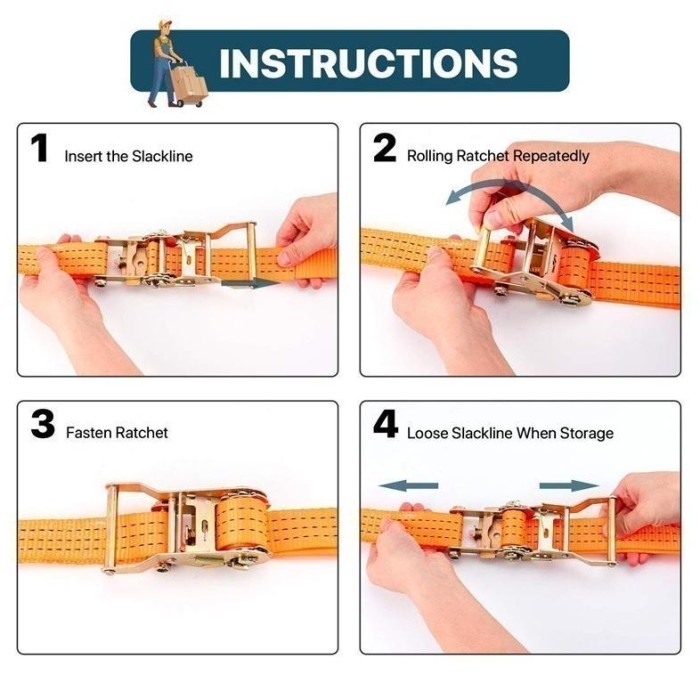 INSTRUCTIONS

1 Insert the Slackline

2 Rolling Ratchet Repeatedly

3 Fasten Ratchet

4 Loose Slackline When Storage