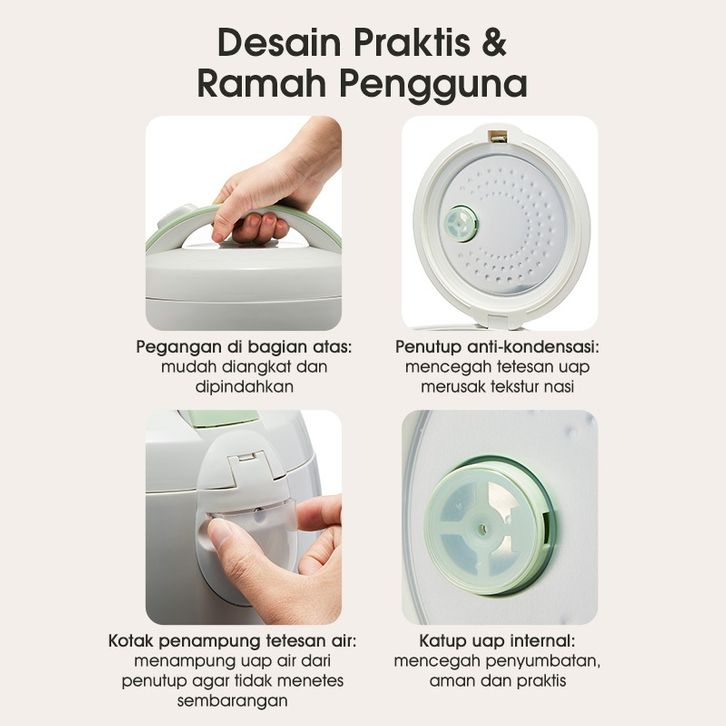 Desain Praktis & Ramah Pengguna

Pegangan di bagian atas: mudah diangkat dan dipindahkan

Penutup anti-kondensasi: mencegah tetesan uap merusak tekstur nasi

Kotak penampung tetesan air: menampung uap air dari penutup agar tidak menetes sembarangan

Katup uap internal: mencegah penyumbatan, aman dan praktis