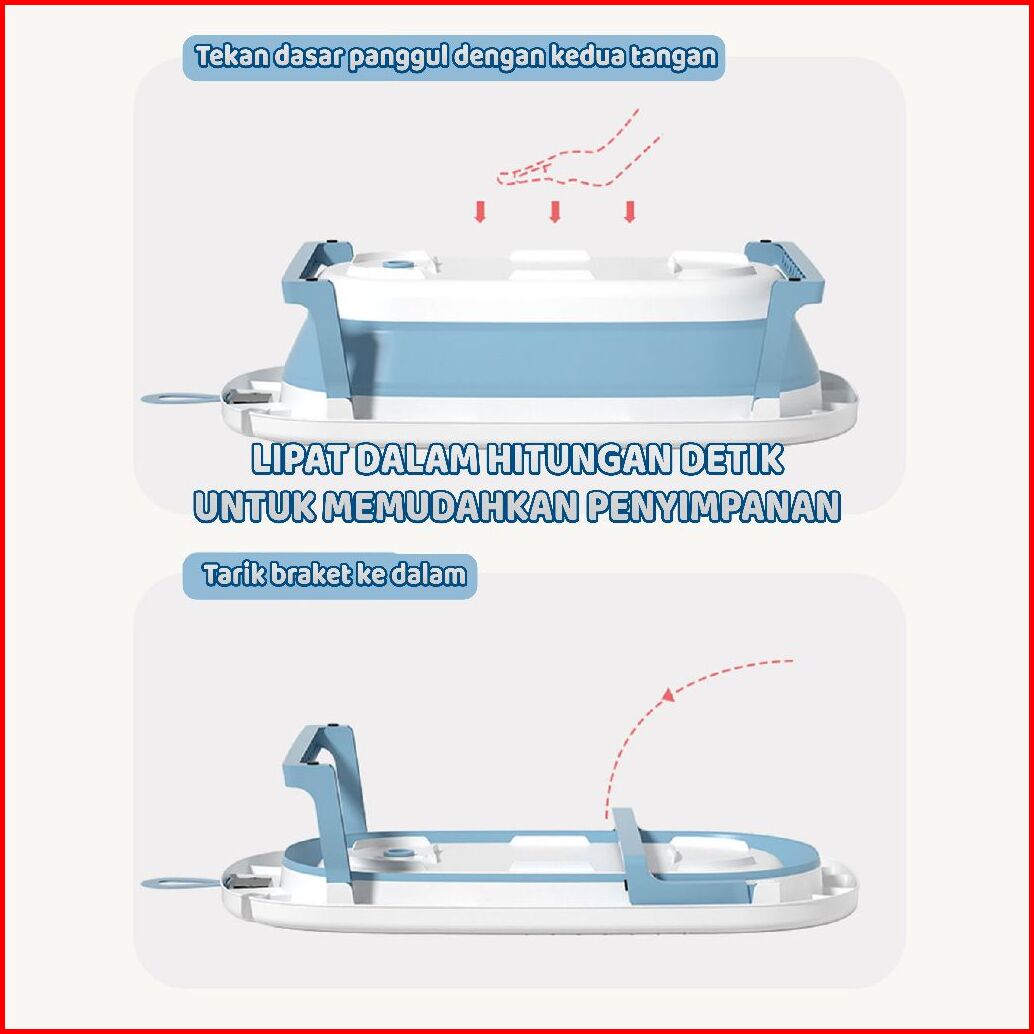 Tekan dasar panggul dengan kedua tangan

LIPAT DALAM HITUNGAN DETIK
UNTUK MEMUDAHKAN PENYIMPANAN

Tarik braket ke dalam