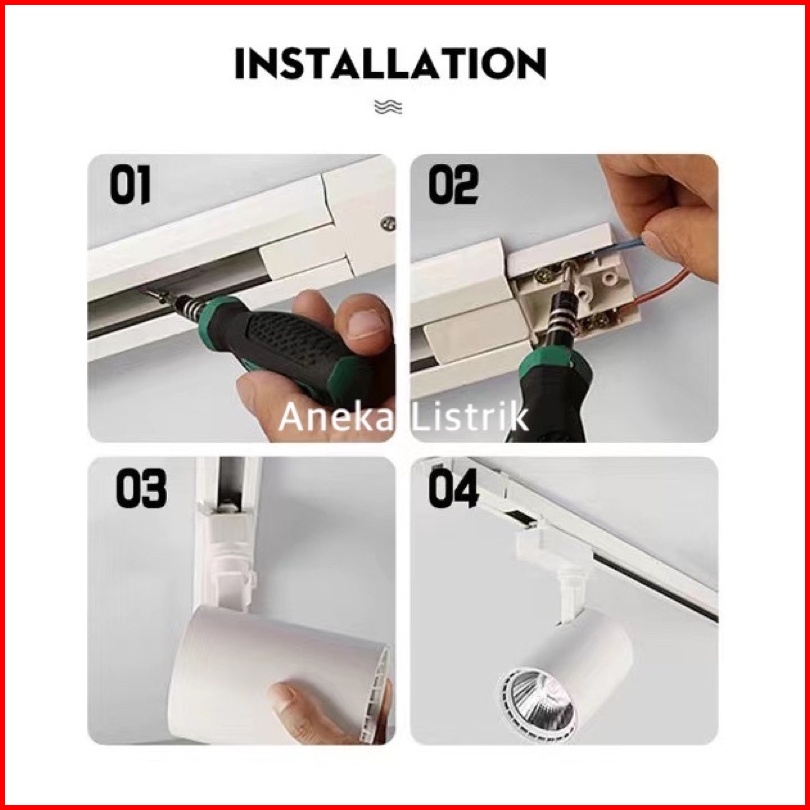 INSTALLATION

01

02

Aneka Listrik

03

04