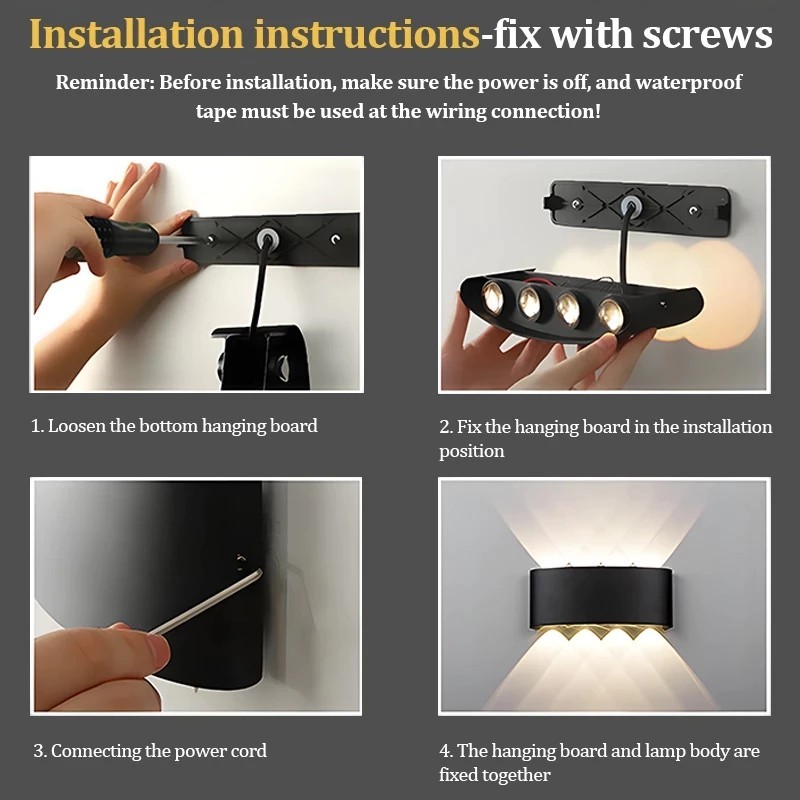 Installation instructions-fix with screws

Reminder: Before installation, make sure the power is off, and waterproof tape must be used at the wiring connection!

1. Loosen the bottom hanging board

2. Fix the hanging board in the installation position

3. Connecting the power cord

4. The hanging board and lamp body are fixed together