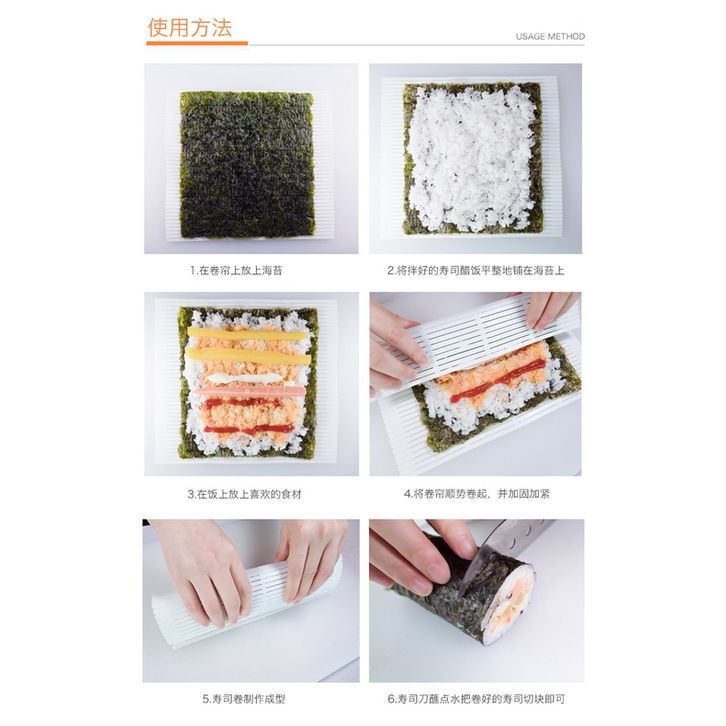 使用方法

USAGE METHOD

1.在卷帘上放上海苔

2.将拌好的寿司醋饭平整地铺在海苔上

3.在饭上放上喜欢的食材

4.将卷帘顺势卷起，并加固加紧

5.寿司卷制作成型

6.寿司刀蘸点水把卷好的寿司切块即可