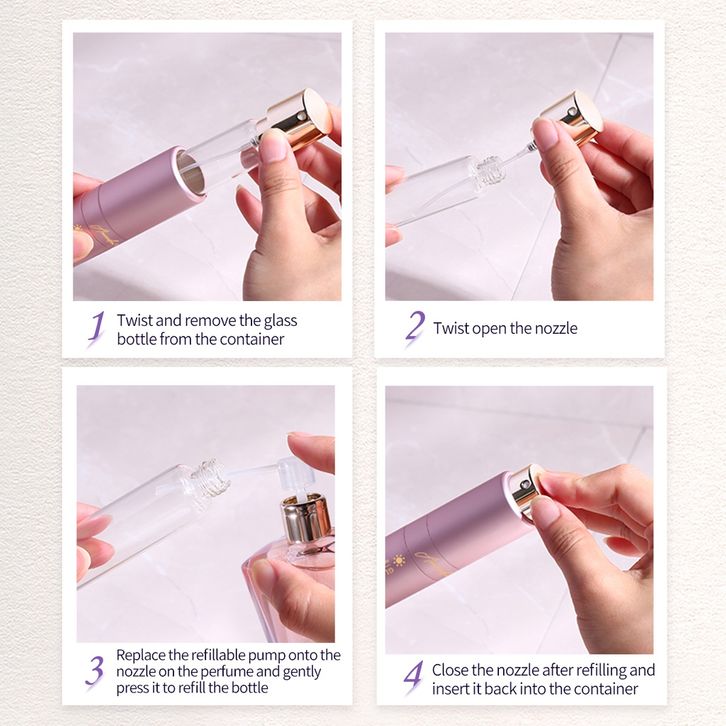 1 Twist and remove the glass bottle from the container

2 Twist open the nozzle

3 Replace the refillable pump onto the nozzle on the perfume and gently press it to refill the bottle

4 Close the nozzle after refilling and insert it back into the container