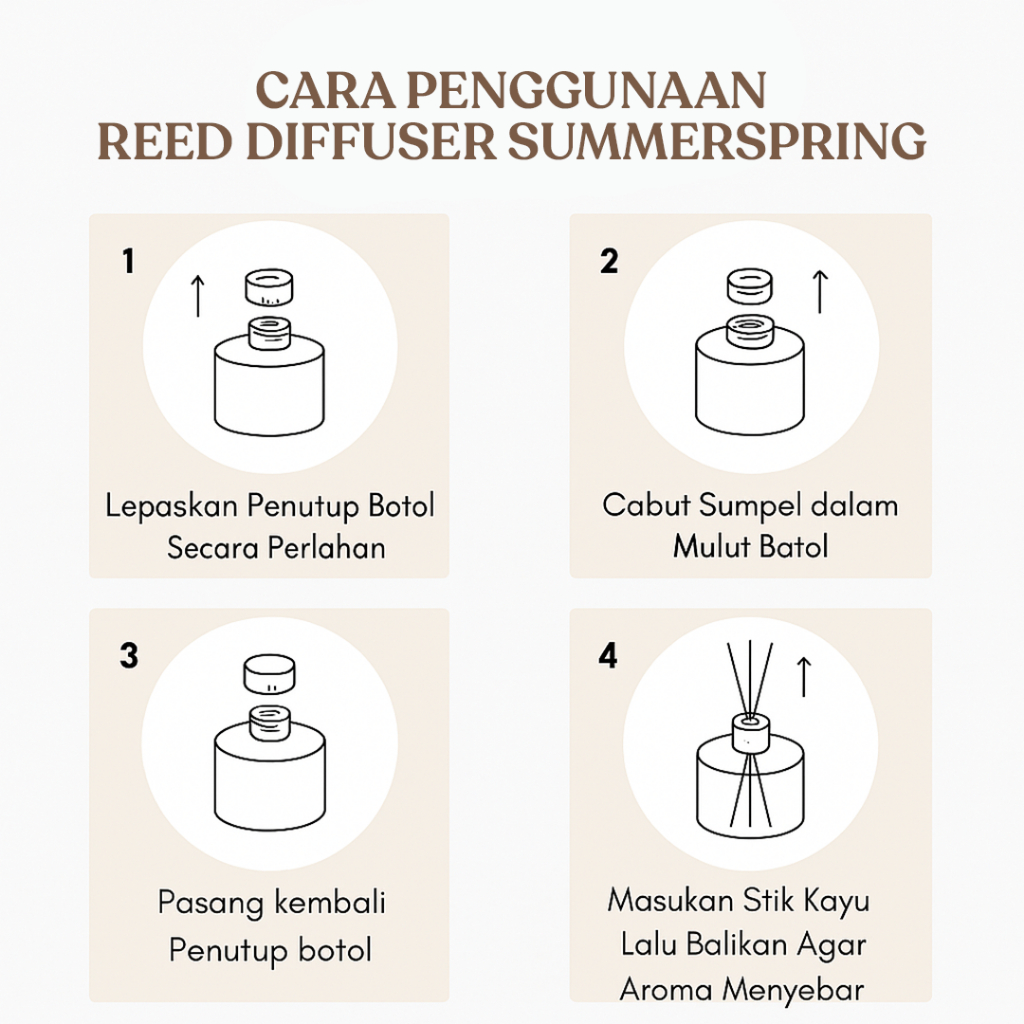 CARA PENGGUNAAN
REED DIFFUSER SUMMERSPRING

1

Lepaskan Penutup Botol Secara Perlahan

2

Cabut Sumpel dalam Mulut Batol

3

Pasang kembali Penutup botol

4

Masukan Stik Kayu Lalu Balikan Agar Aroma Menyebar