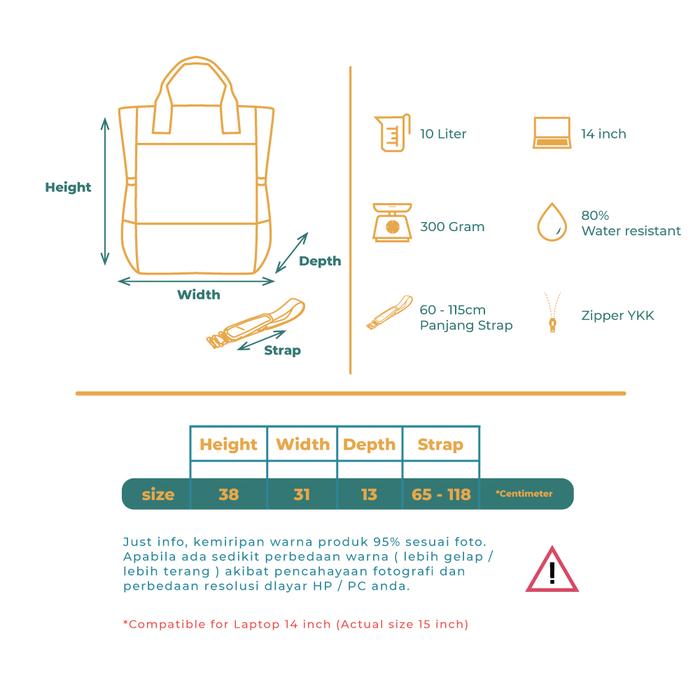 Height

Depth

Width

Strap

10 Liter

14 inch

300 Gram

80%
Water resistant

60 - 115cm
Panjang Strap

Zipper YKK

| | Height | Width | Depth | Strap | |
|---|---|---|---|---|---|
| size | 38 | 31 | 13 | 65 - 118 | *Centimeter |

Just info, kemiripan warna produk 95% sesuai foto. Apabila ada sedikit perbedaan warna ( lebih gelap / lebih terang ) akibat pencahayaan fotografi dan perbedaan resolusi dlayar HP / PC anda.

!

*Compatible for Laptop 14 inch (Actual size 15 inch)