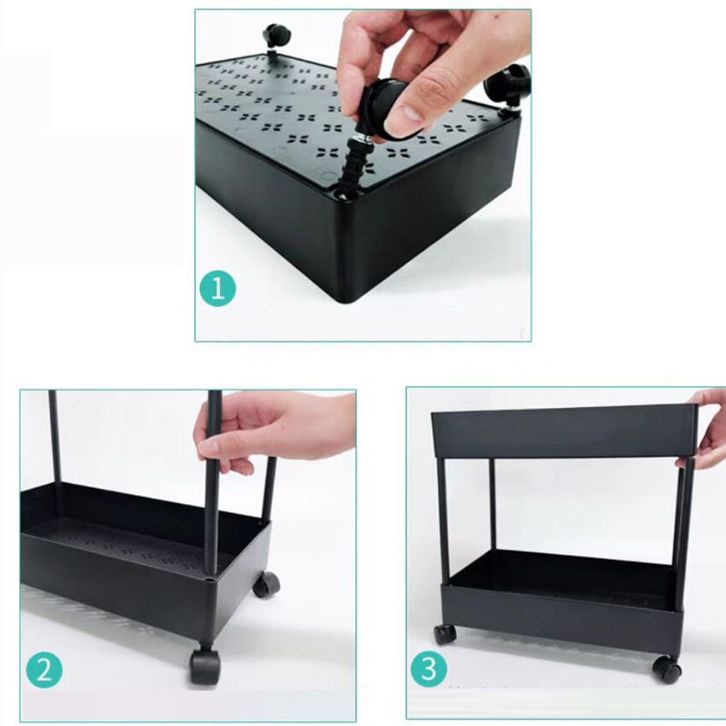 1

2

3