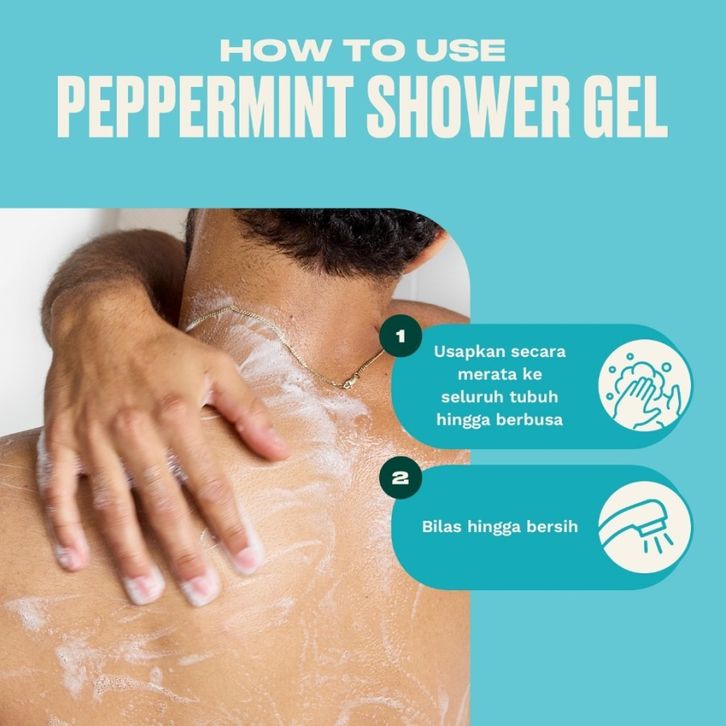 HOW TO USE
PEPPERMINT SHOWER GEL

1
Usapkan secara merata ke seluruh tubuh hingga berbusa

2
Bilas hingga bersih