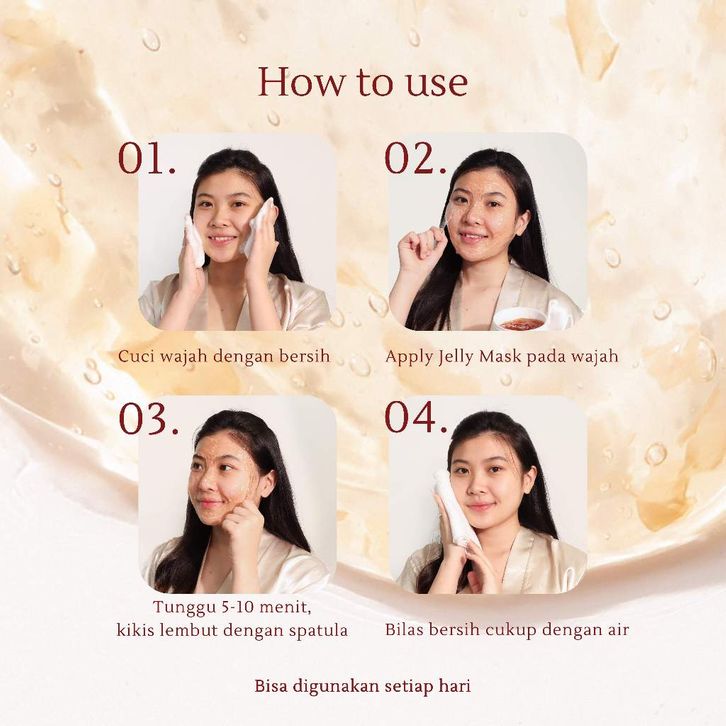 How to use

01.

Cuci wajah dengan bersih

02.

Apply Jelly Mask pada wajah

03.

Tunggu 5-10 menit, kikis lembut dengan spatula

04.

Bilas bersih cukup dengan air

Bisa digunakan setiap hari