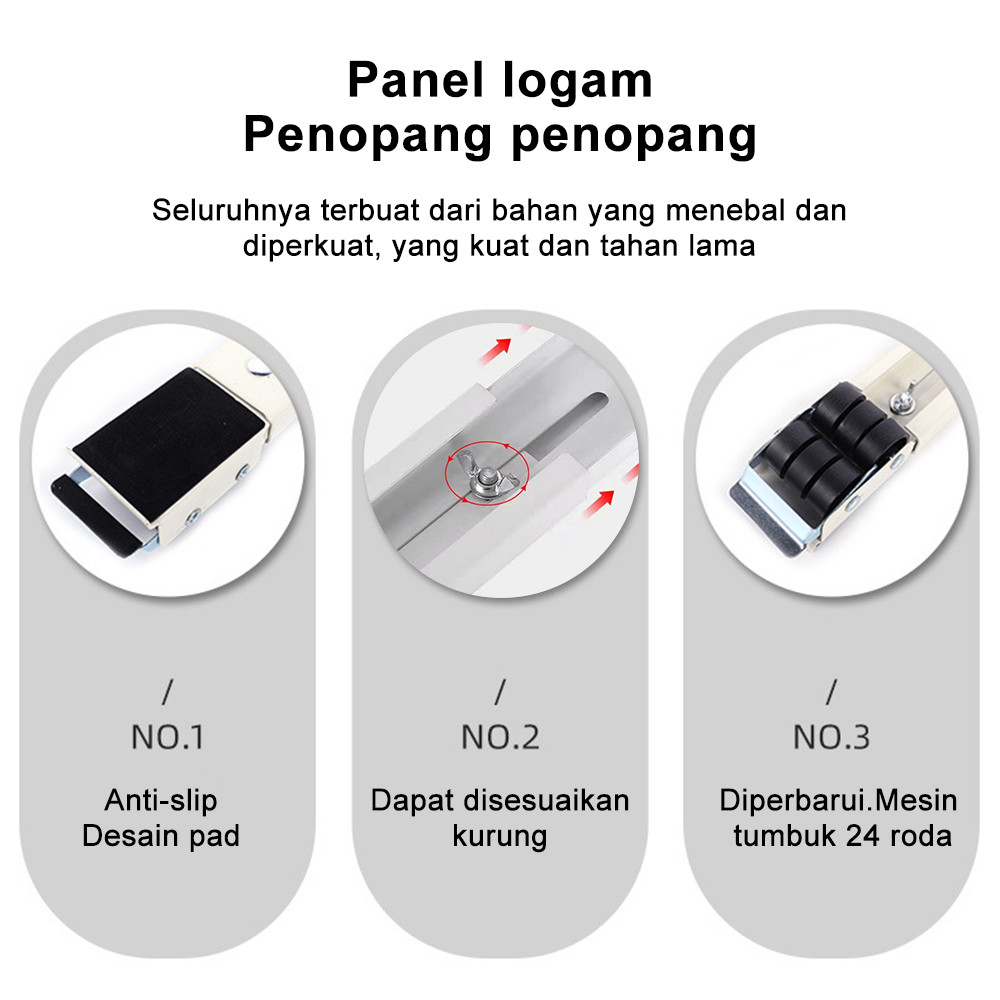 Panel logam
Penopang penopang

Seluruhnya terbuat dari bahan yang menebal dan diperkuat, yang kuat dan tahan lama

/
NO.1
Anti-slip
Desain pad

/
NO.2
Dapat disesuaikan
kurung

/
NO.3
Diperbarui.Mesin
tumbuk 24 roda