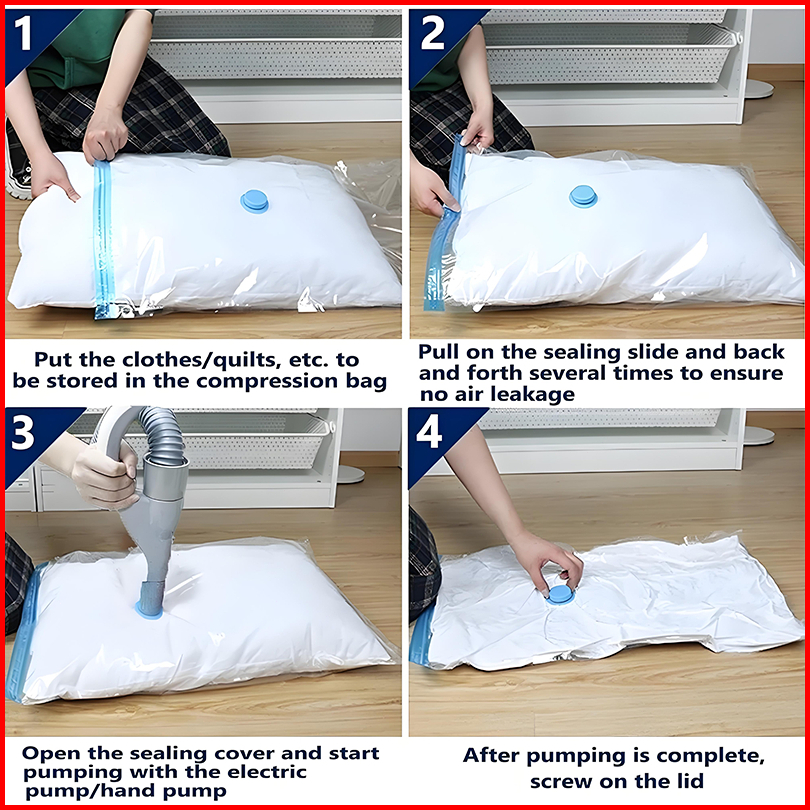 1

Put the clothes/quilts, etc. to be stored in the compression bag

2

Pull on the sealing slide and back and forth several times to ensure no air leakage

3

Open the sealing cover and start pumping with the electric pump/hand pump

4

After pumping is complete, screw on the lid