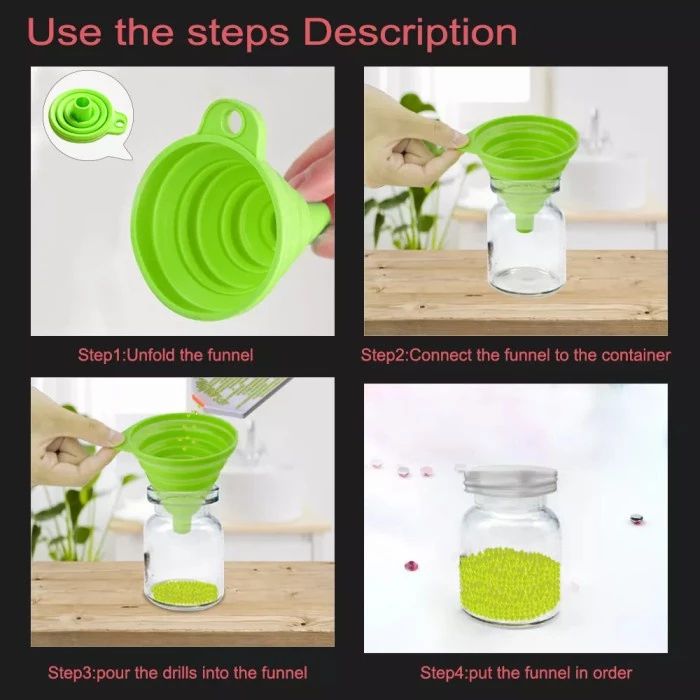 Use the steps Description

Step1:Unfold the funnel

Step2:Connect the funnel to the container

Step3:pour the drills into the funnel

Step4:put the funnel in order