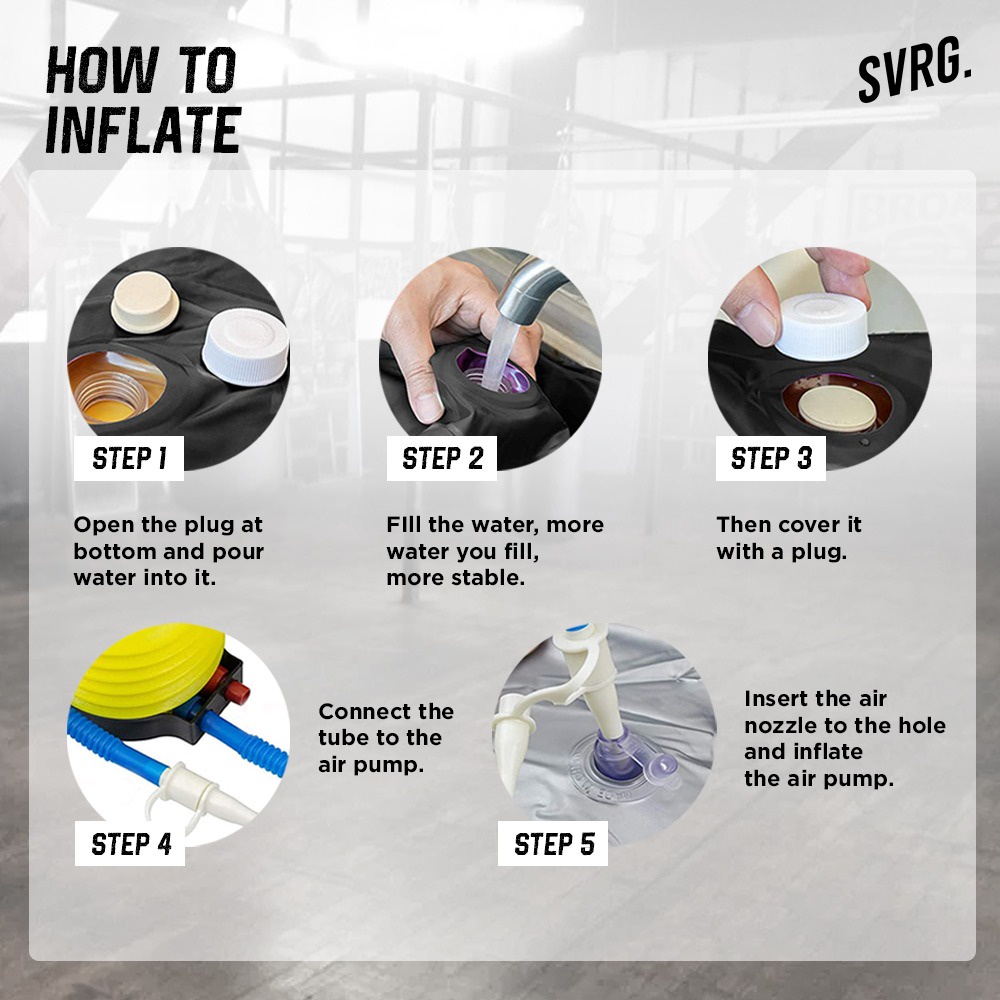 HOW TO INFLATE

SVRG.

STEP 1

Open the plug at bottom and pour water into it.

STEP 2

FIll the water, more water you fill, more stable.

STEP 3

Then cover it with a plug.

STEP 4

Connect the tube to the air pump.

STEP 5

Insert the air nozzle to the hole and inflate the air pump.