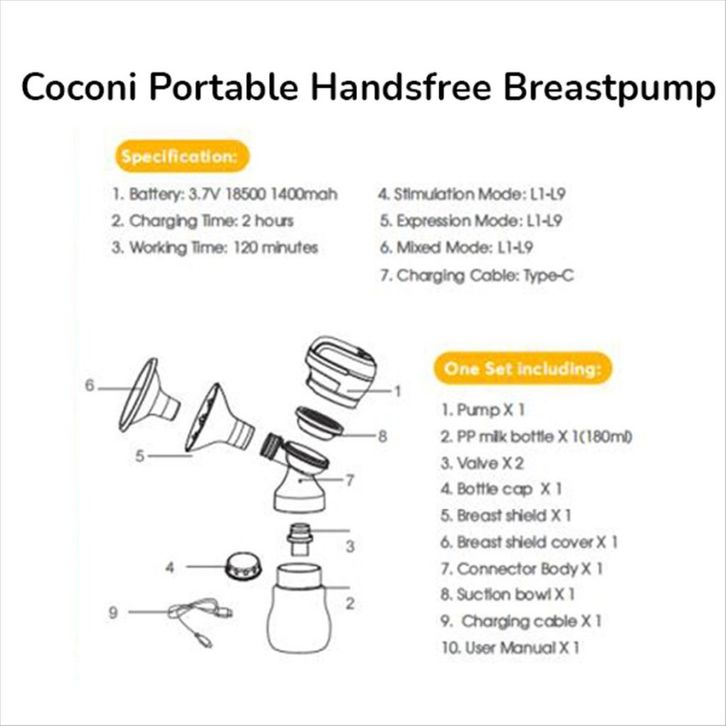 Coconi Portable Handsfree Breastpump

Specification:

1. Battery: 3.7V 18500 1400mah
2. Charging Time: 2 hours
3. Working Time: 120 minutes

4. Stimulation Mode: L1-L9
5. Expression Mode: L1-L9
6. Mixed Mode: L1-L9
7. Charging Cable: Type-C

6
5
1
8
7
3
4
2
9

One Set including:

1. Pump X 1
2. PP milk bottle X 1(180ml)
3. Valve X 2
4. Bottle cap X 1
5. Breast shield X 1
6. Breast shield cover X 1
7. Connector Body X 1
8. Suction bowl X 1
9. Charging cable X 1
10. User Manual X 1