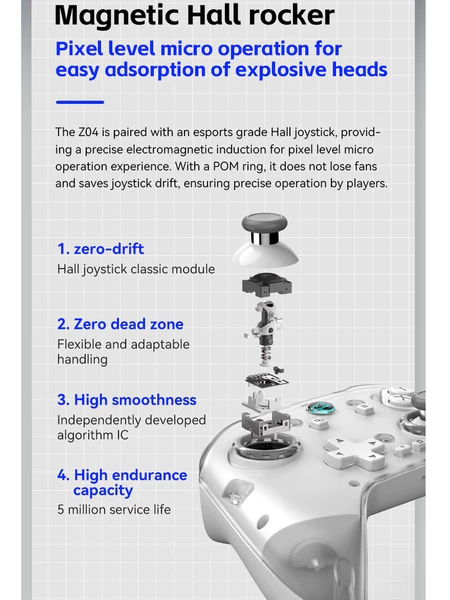 Magnetic Hall rocker

Pixel level micro operation for easy adsorption of explosive heads

The Z04 is paired with an esports grade Hall joystick, providing a precise electromagnetic induction for pixel level micro operation experience. With a POM ring, it does not lose fans and saves joystick drift, ensuring precise operation by players.

1. zero-drift
Hall joystick classic module

2. Zero dead zone
Flexible and adaptable handling

3. High smoothness
Independently developed algorithm IC

4. High endurance capacity
5 million service life