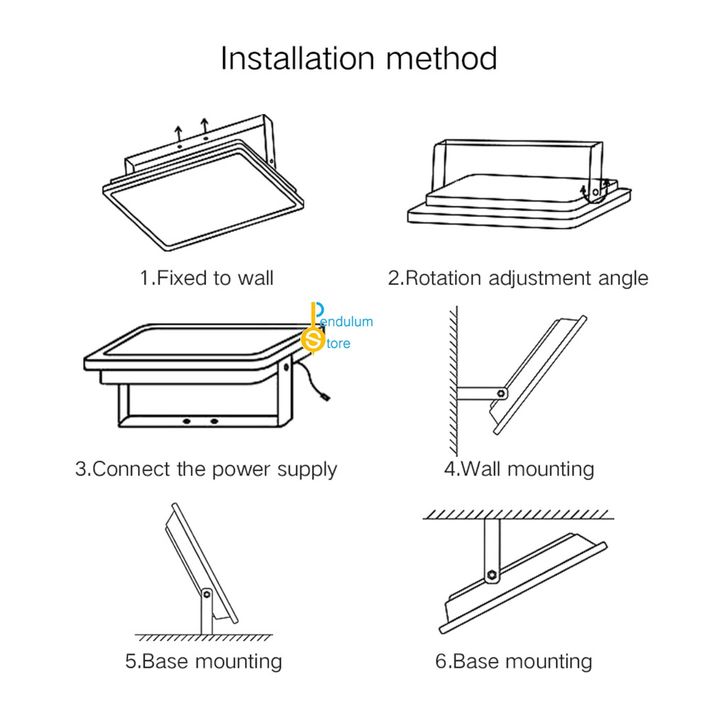 Installation method

1.Fixed to wall

2.Rotation adjustment angle

Pendulum
Store

3.Connect the power supply

4.Wall mounting

5.Base mounting

6.Base mounting