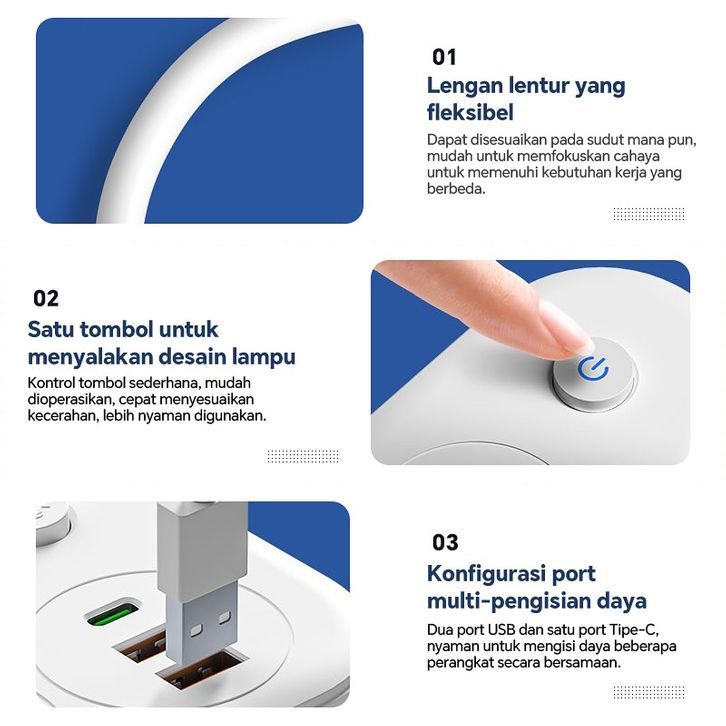 01

Lengan lentur yang fleksibel

Dapat disesuaikan pada sudut mana pun, mudah untuk memfokuskan cahaya untuk memenuhi kebutuhan kerja yang berbeda.

02

Satu tombol untuk menyalakan desain lampu

Kontrol tombol sederhana, mudah dioperasikan, cepat menyesuaikan kecerahan, lebih nyaman digunakan.

03

Konfigurasi port multi-pengisian daya

Dua port USB dan satu port Tipe-C, nyaman untuk mengisi daya beberapa perangkat secara bersamaan.