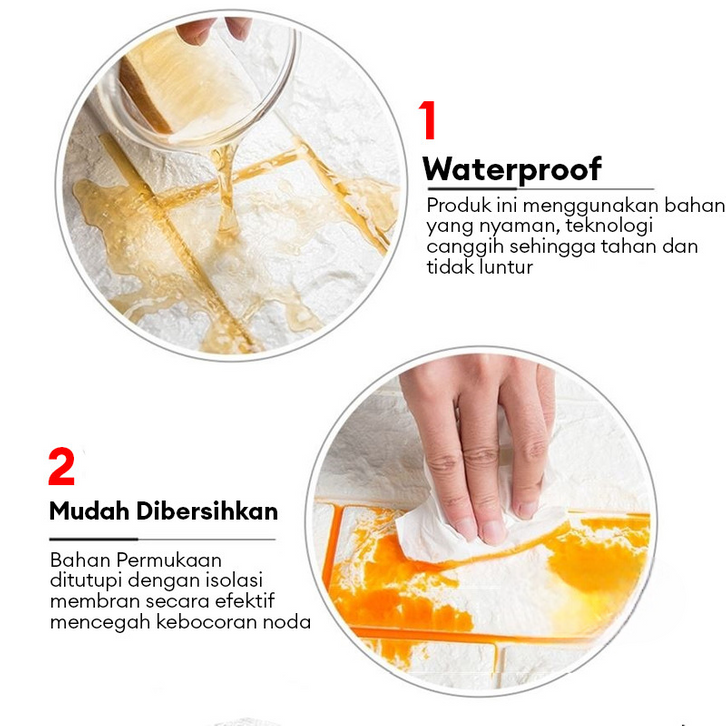 1

Waterproof

Produk ini menggunakan bahan yang nyaman, teknologi canggih sehingga tahan dan tidak luntur

2

Mudah Dibersihkan

Bahan Permukaan ditutupi dengan isolasi membran secara efektif mencegah kebocoran noda