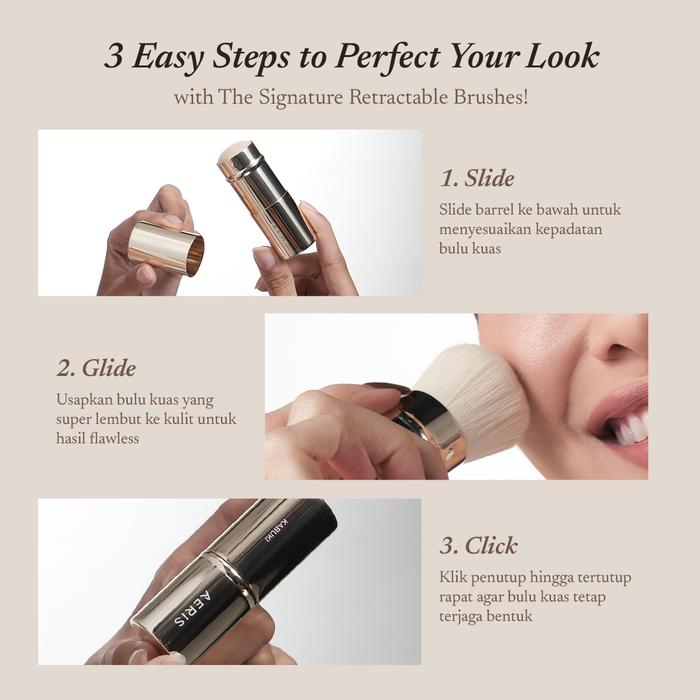 3 Easy Steps to Perfect Your Look

with The Signature Retractable Brushes!

1. Slide

Slide barrel ke bawah untuk menyesuaikan kepadatan bulu kuas

2. Glide

Usapkan bulu kuas yang super lembut ke kulit untuk hasil flawless

KABUKI

AERIS

3. Click

Klik penutup hingga tertutup rapat agar bulu kuas tetap terjaga bentuk