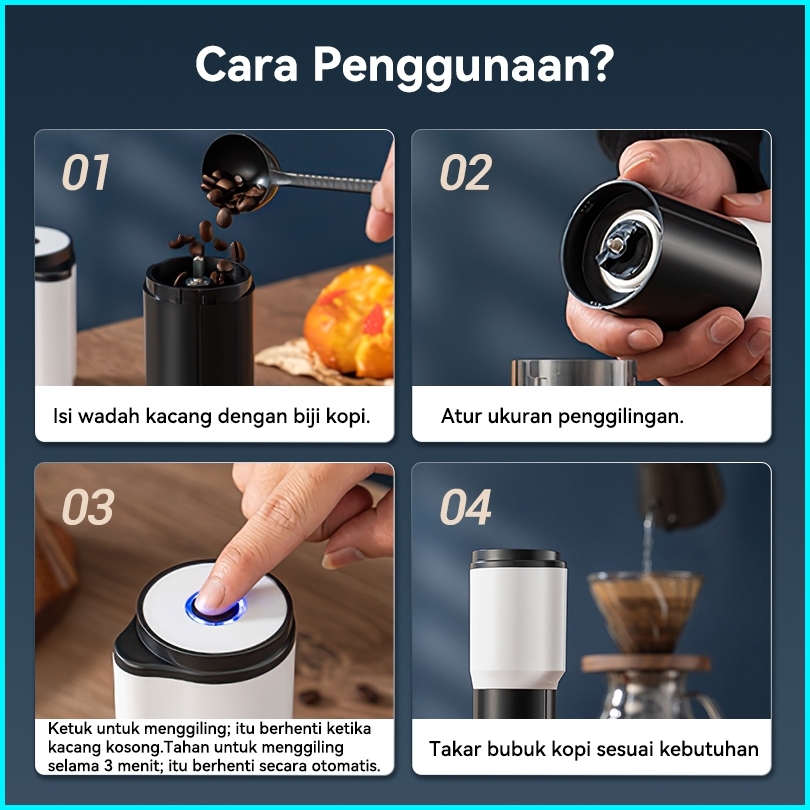 Cara Penggunaan?

01

Isi wadah kacang dengan biji kopi.

02

Atur ukuran penggilingan.

03

Ketuk untuk menggiling; itu berhenti ketika kacang kosong.Tahan untuk menggiling selama 3 menit; itu berhenti secara otomatis.

04

Takar bubuk kopi sesuai kebutuhan