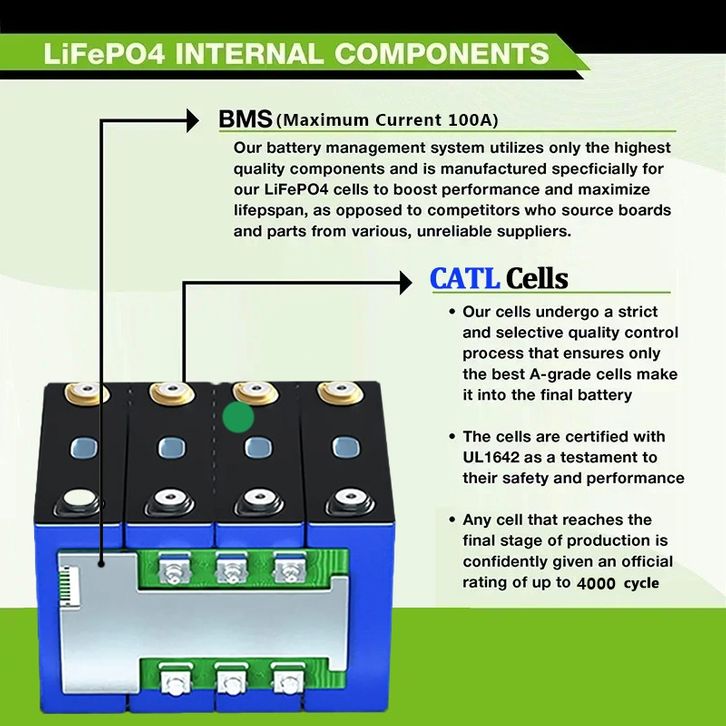 LiFePO4 INTERNAL COMPONENTS

BMS (Maximum Current 100A)

Our battery management system utilizes only the highest quality components and is manufactured specficially for our LiFePO4 cells to boost performance and maximize lifepspan, as opposed to competitors who source boards and parts from various, unreliable suppliers.

CATL Cells

• Our cells undergo a strict and selective quality control process that ensures only the best A-grade cells make it into the final battery

• The cells are certified with UL1642 as a testament to their safety and performance

• Any cell that reaches the final stage of production is confidently given an official rating of up to 4000 cycle