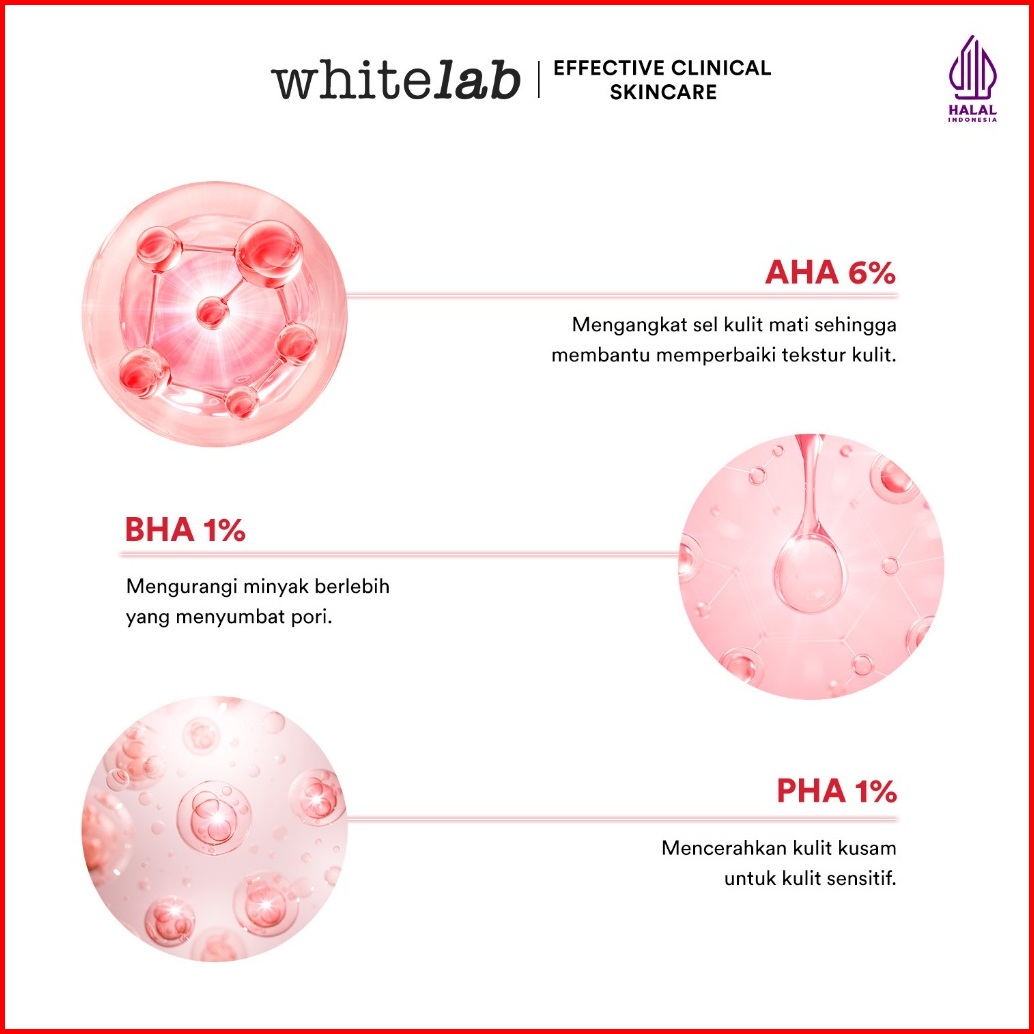 whitelab | EFFECTIVE CLINICAL SKINCARE

HALAL
INDONESIA

AHA 6%

Mengangkat sel kulit mati sehingga membantu memperbaiki tekstur kulit.

BHA 1%

Mengurangi minyak berlebih yang menyumbat pori.

PHA 1%

Mencerahkan kulit kusam untuk kulit sensitif.