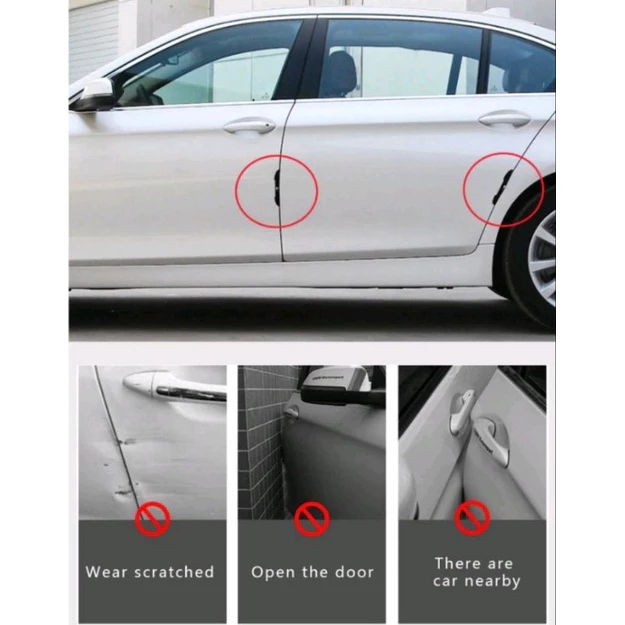 Wear scratched

Open the door

There are car nearby