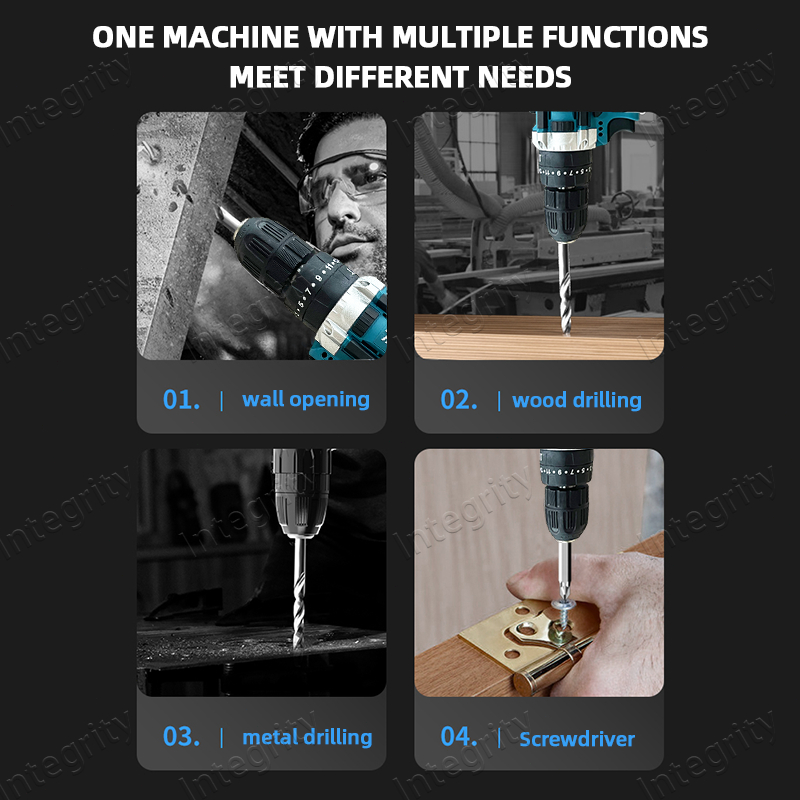 ONE MACHINE WITH MULTIPLE FUNCTIONS
MEET DIFFERENT NEEDS

01. | wall opening

02. | wood drilling

03. | metal drilling

04. | Screwdriver

Integrity