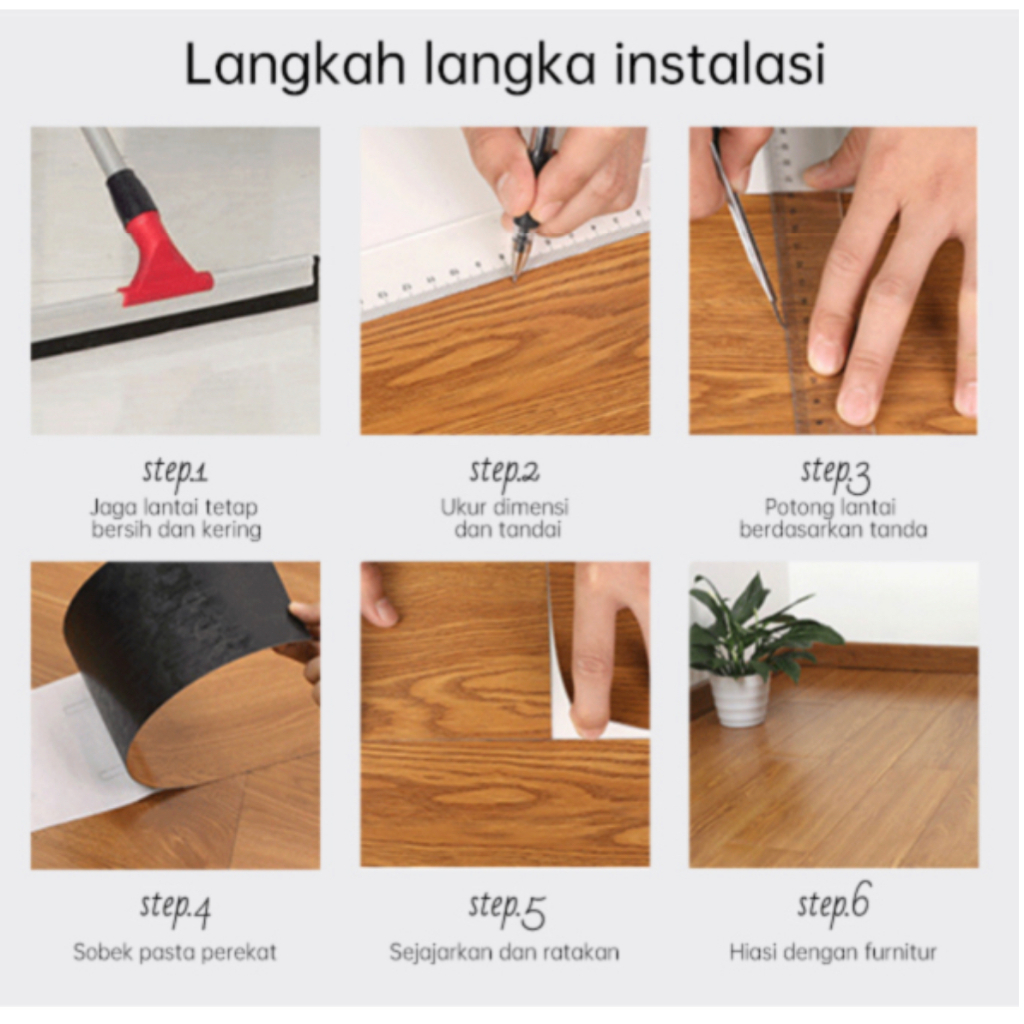 Langkah langka instalasi

step.1
Jaga lantai tetap bersih dan kering

step.2
Ukur dimensi dan tandai

step.3
Potong lantai berdasarkan tanda

step.4
Sobek pasta perekat

step.5
Sejajarkan dan ratakan

step.6
Hiasi dengan furnitur