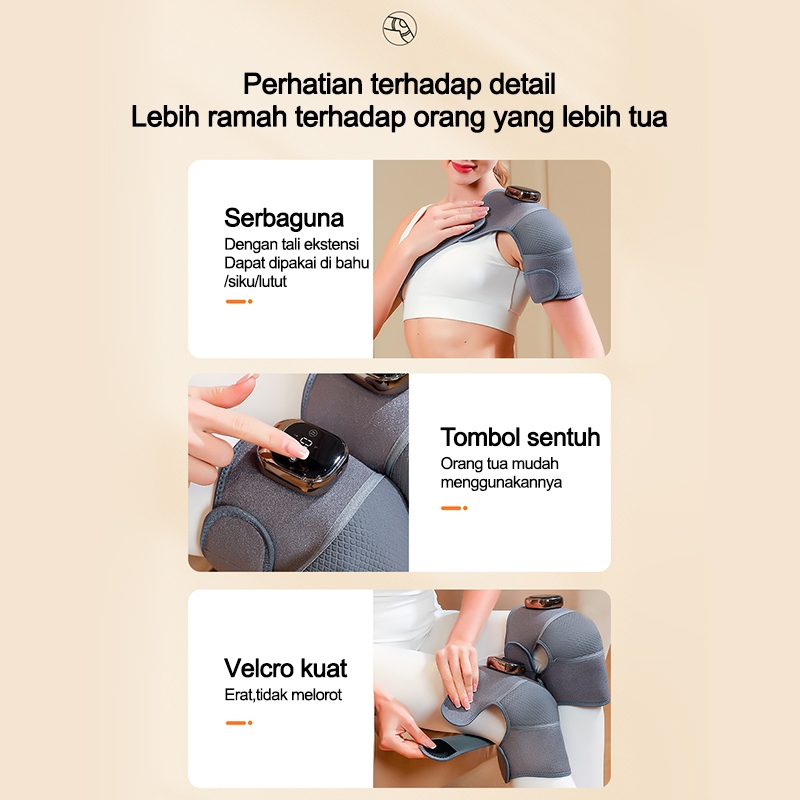 Perhatian terhadap detail
Lebih ramah terhadap orang yang lebih tua

Serbaguna
Dengan tali ekstensi Dapat dipakai di bahu /siku/lutut

Tombol sentuh
Orang tua mudah menggunakannya

Velcro kuat
Erat,tidak melorot